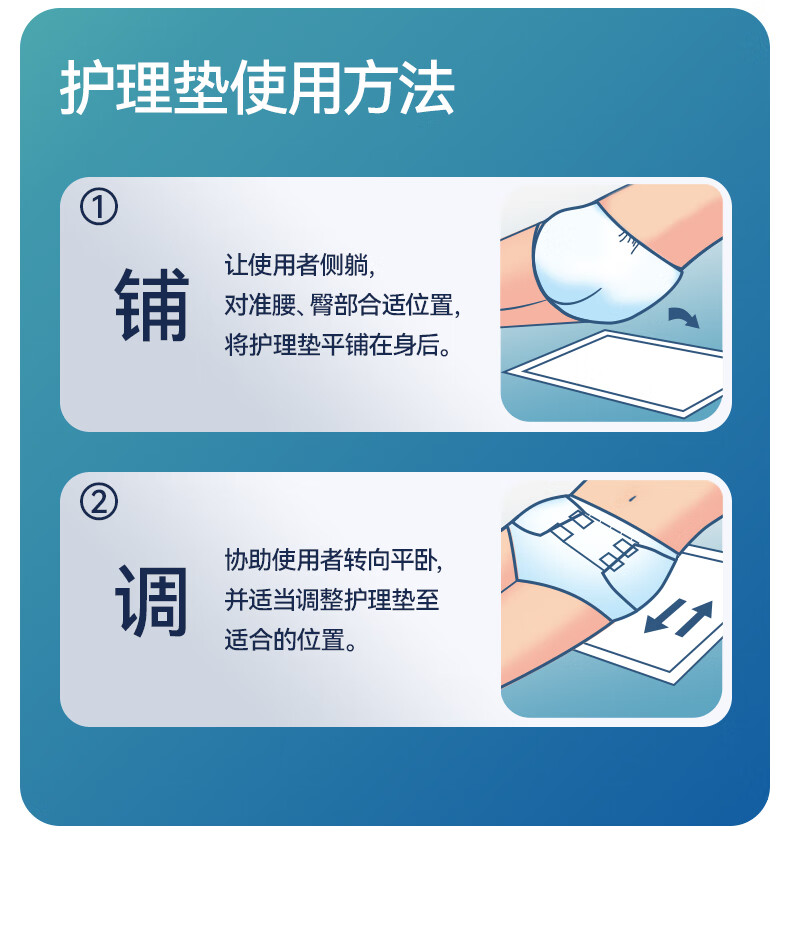 护理垫使用方法

①

铺

让使用者侧躺，对准腰、臀部合适位置，将护理垫平铺在身后。

②

调

协助使用者转向平卧，并适当调整护理垫至适合的位置。