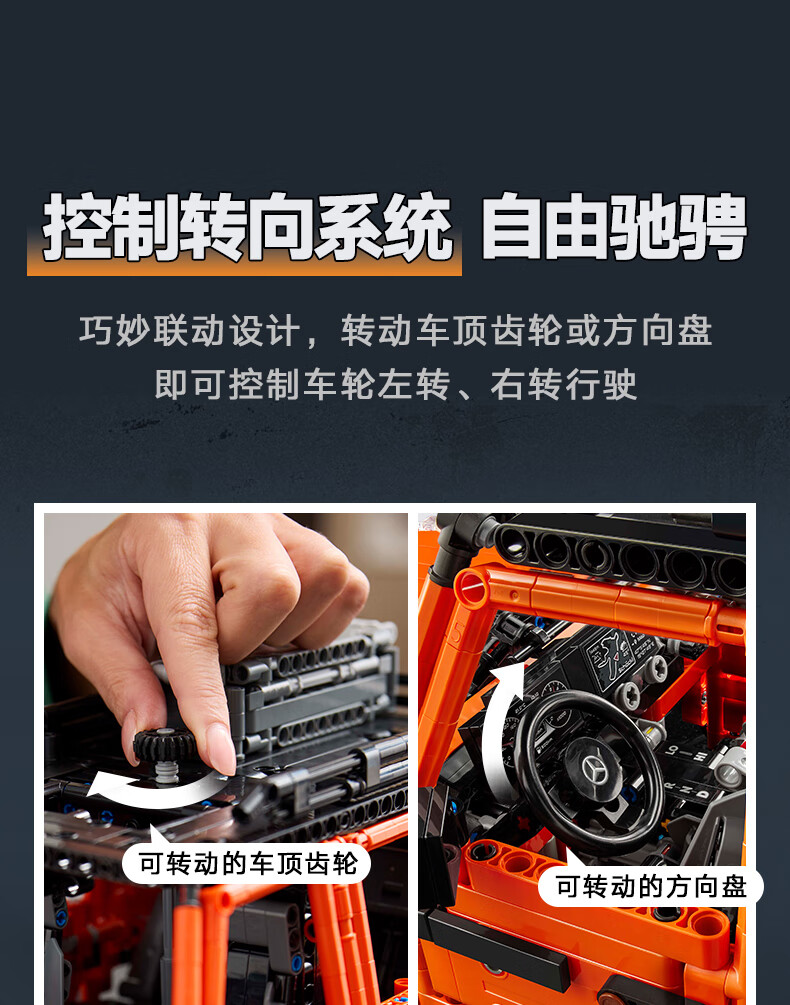 控制转向系统 自由驰骋

巧妙联动设计，转动车顶齿轮或方向盘
即可控制车轮左转、右转行驶

可转动的车顶齿轮

可转动的方向盘