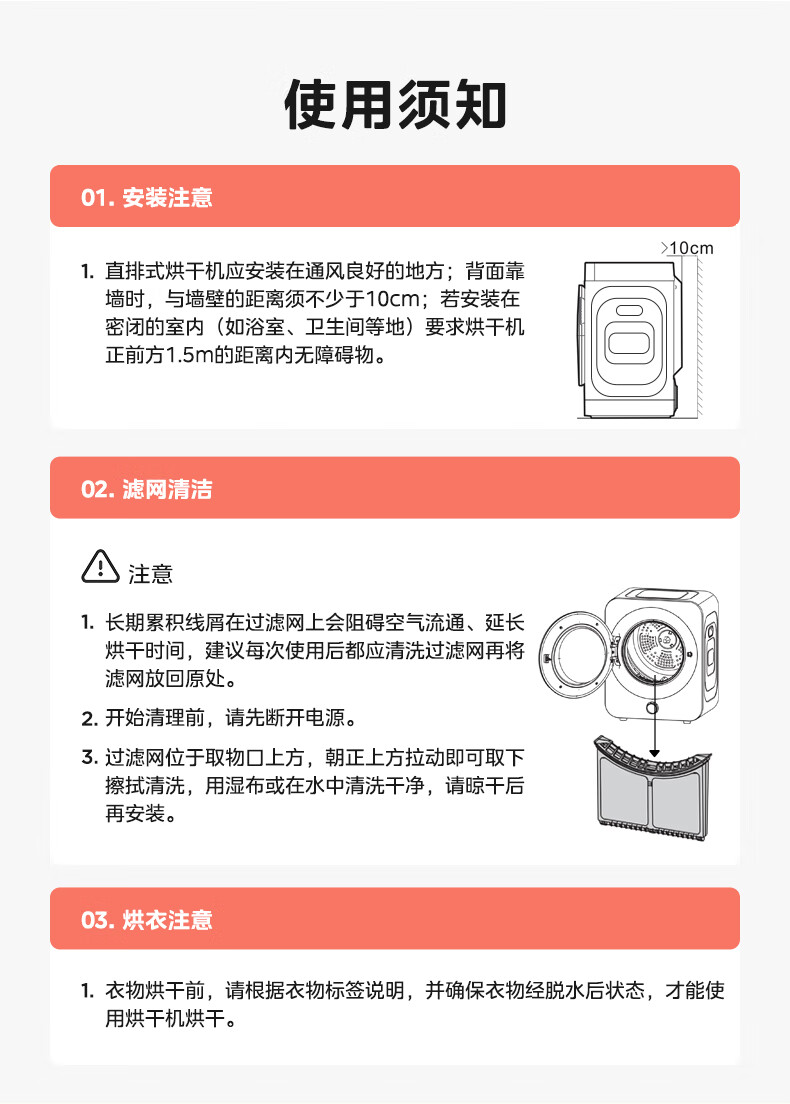 使用须知

01. 安装注意

1. 直排式烘干机应安装在通风良好的地方；背面靠墙时，与墙壁的距离须不少于10cm；若安装在密闭的室内（如浴室、卫生间等地）要求烘干机正前方1.5m的距离内无障碍物。

>10cm

02. 滤网清洁

注意

1. 长期累积线屑在过滤网上会阻碍空气流通、延长烘干时间，建议每次使用后都应清洗过滤网再将滤网放回原处。

2. 开始清理前，请先断开电源。

3. 过滤网位于取物口上方，朝正上方拉动即可取下擦拭清洗，用湿布或在水中清洗干净，请晾干后再安装。

03. 烘衣注意

1. 衣物烘干前，请根据衣物标签说明，并确保衣物经脱水后状态，才能使用烘干机烘干。