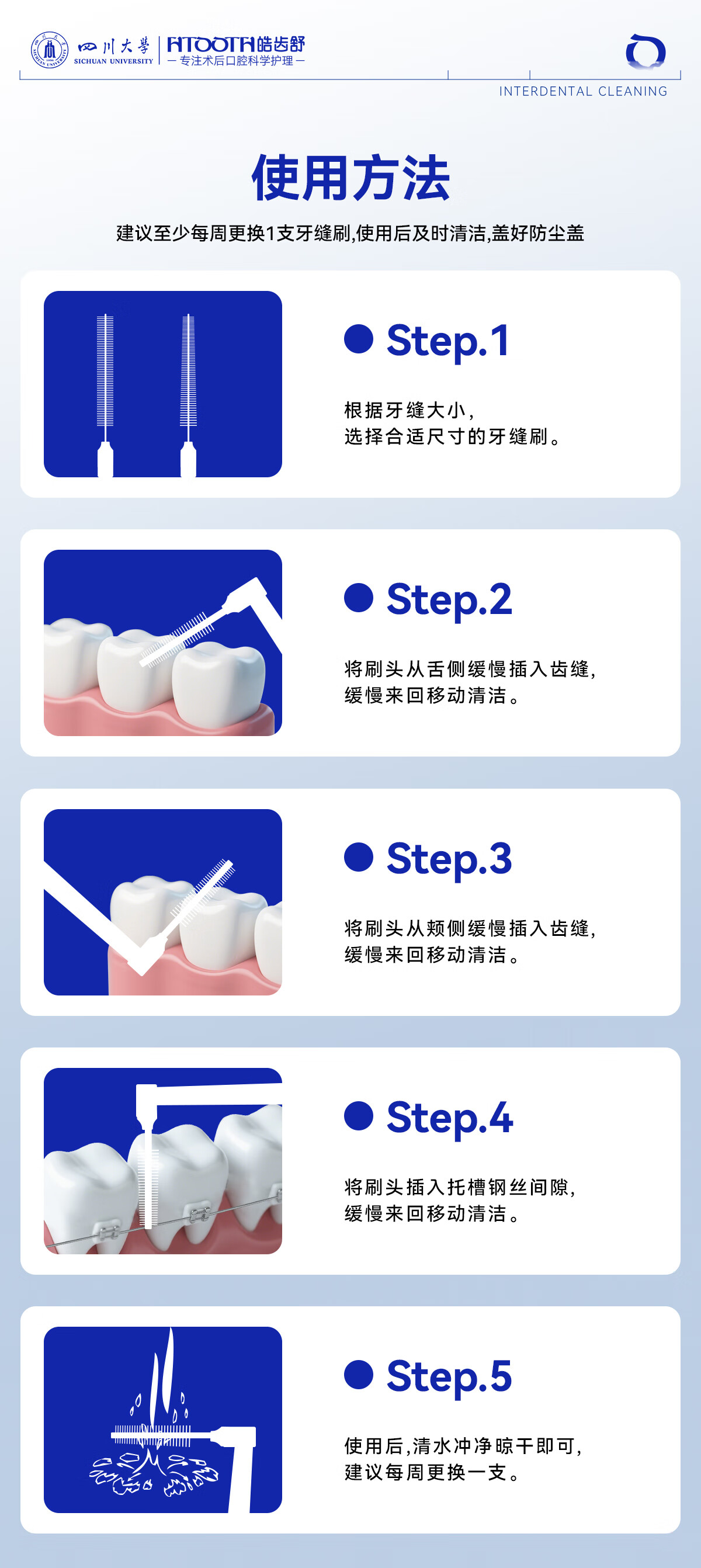 四川大学
SICHUAN UNIVERSITY
HTOOTH皓齿舒
— 专注术后口腔科学护理 —

INTERDENTAL CLEANING

使用方法

建议至少每周更换1支牙缝刷,使用后及时清洁,盖好防尘盖

Step.1

根据牙缝大小,
选择合适尺寸的牙缝刷。

Step.2

将刷头从舌侧缓慢插入齿缝,
缓慢来回移动清洁。

Step.3

将刷头从颊侧缓慢插入齿缝,
缓慢来回移动清洁。

Step.4

将刷头插入托槽钢丝间隙,
缓慢来回移动清洁。

Step.5

使用后,清水冲净晾干即可,
建议每周更换一支。