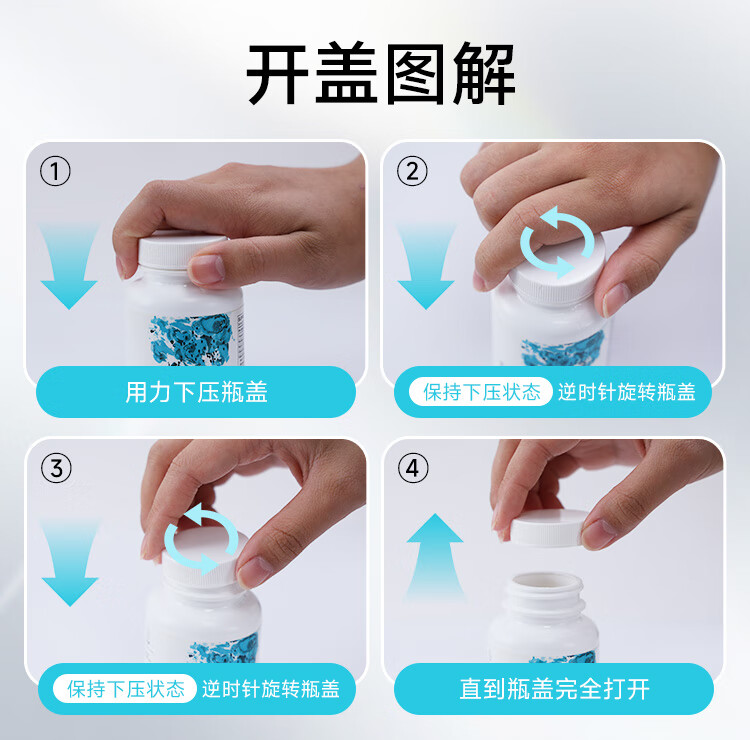 开盖图解

①
用力下压瓶盖

②
保持下压状态 逆时针旋转瓶盖

③
保持下压状态 逆时针旋转瓶盖

④
直到瓶盖完全打开