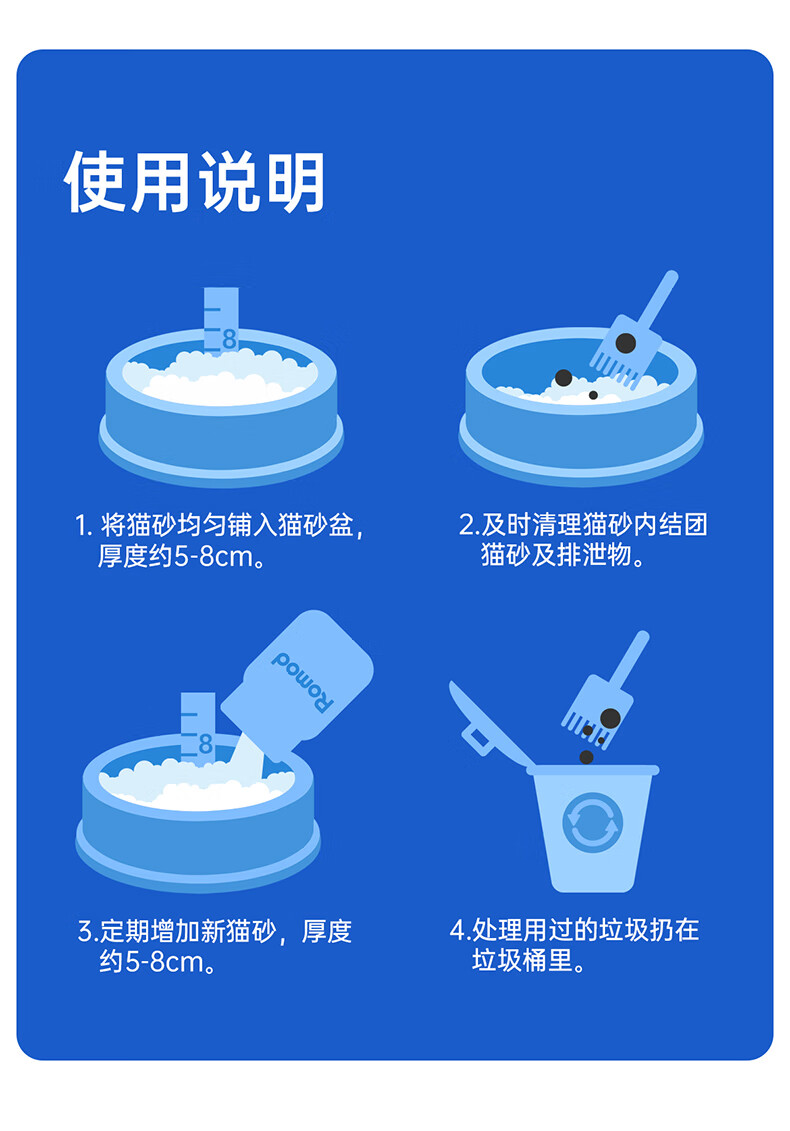 使用说明

8

1. 将猫砂均匀铺入猫砂盆，厚度约5-8cm。

2.及时清理猫砂内结团猫砂及排泄物。

Romod

8

3.定期增加新猫砂，厚度约5-8cm。

4.处理用过的垃圾扔在垃圾桶里。