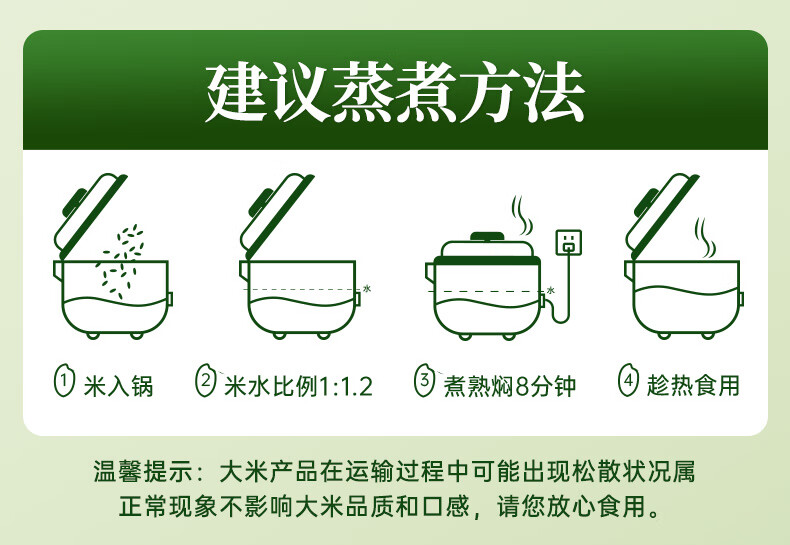 建议蒸煮方法

① 米入锅

② 米水比例1:1.2

③ 煮熟焖8分钟

④ 趁热食用

温馨提示：大米产品在运输过程中可能出现松散状况属正常现象不影响大米品质和口感，请您放心食用。