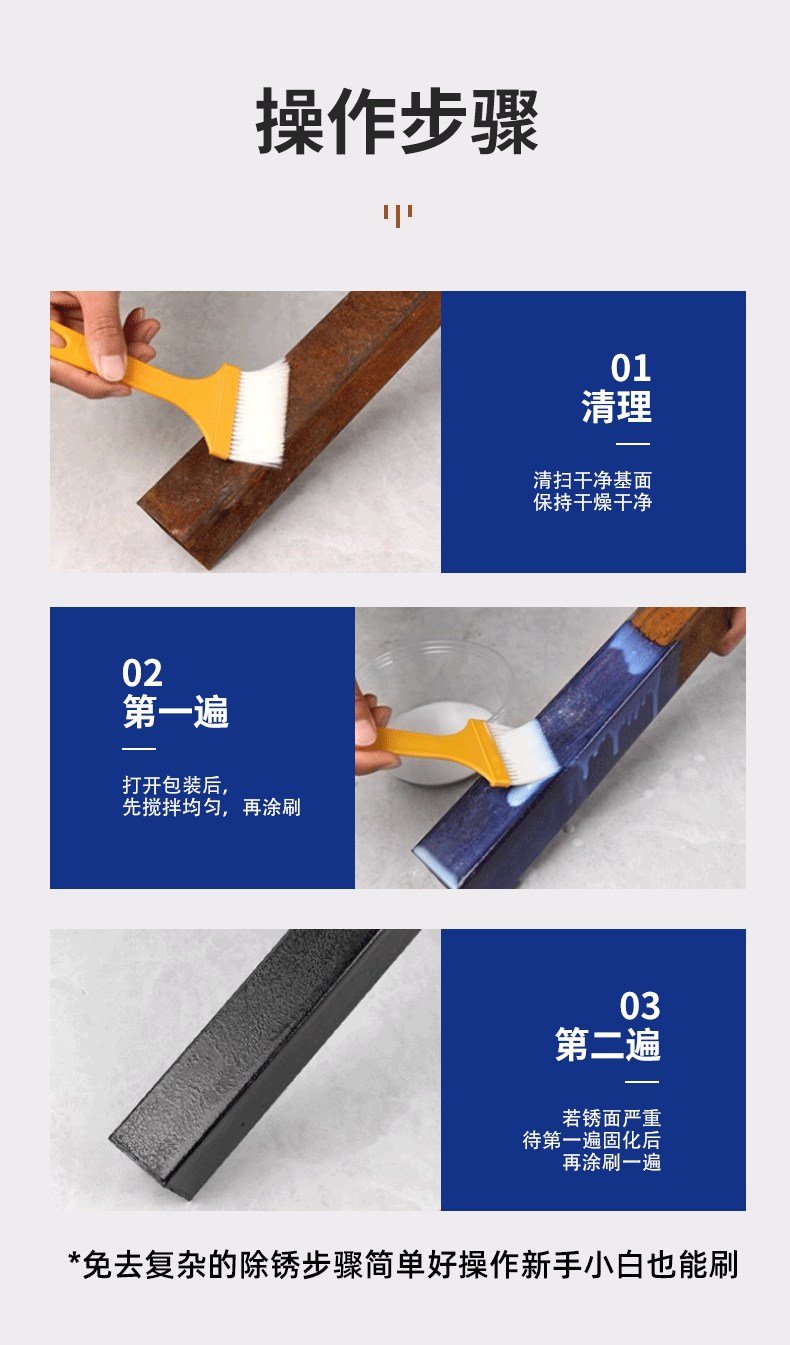 操作步骤

01
清理

清扫干净基面
保持干燥干净

02
第一遍

打开包装后，
先搅拌均匀，再涂刷

03
第二遍

若锈面严重
待第一遍固化后
再涂刷一遍

*免去复杂的除锈步骤简单好操作新手小白也能刷