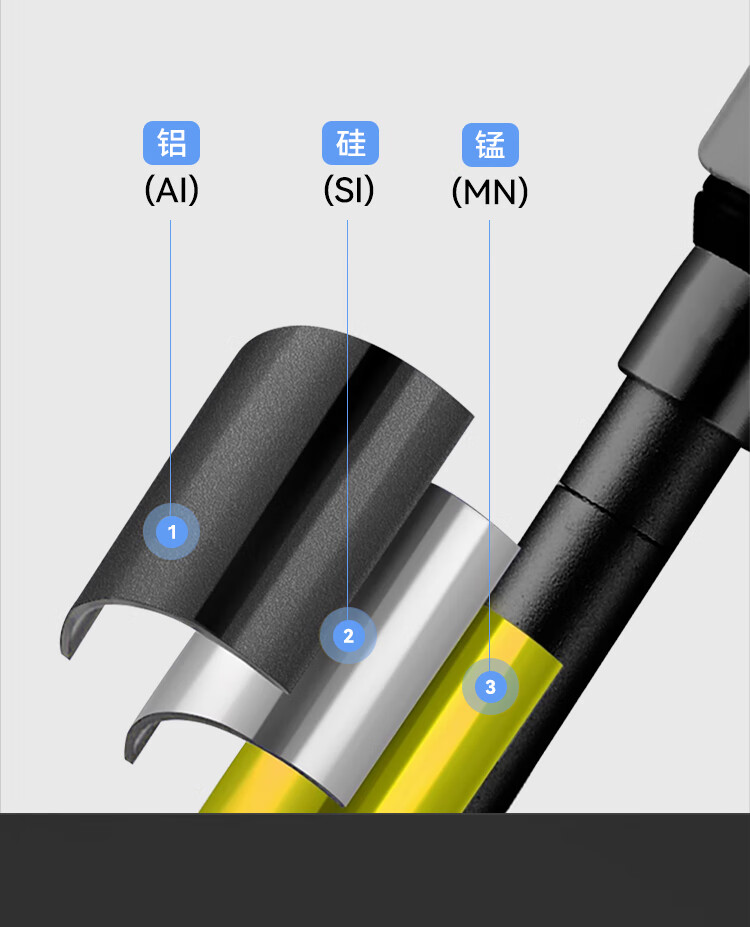 铝
(AI)

硅
(SI)

锰
(MN)

1

2

3