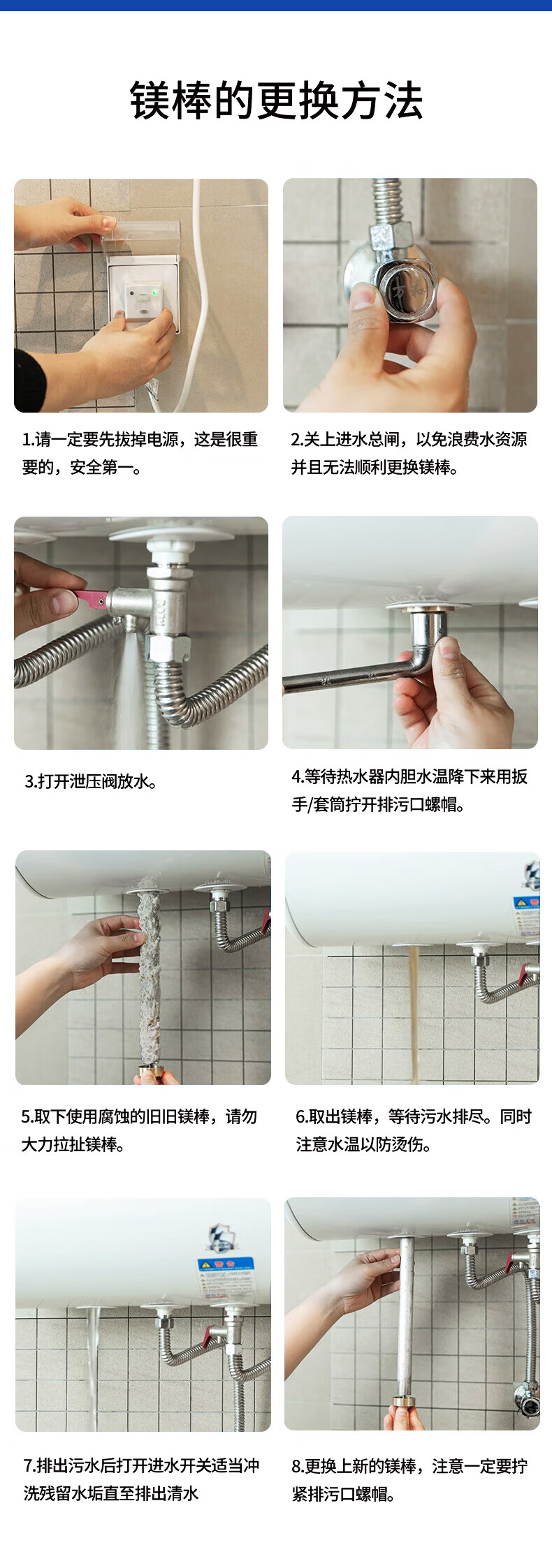 镁棒的更换方法

1.请一定要先拔掉电源，这是很重要的，安全第一。

2.关上进水总闸，以免浪费水资源并且无法顺利更换镁棒。

3.打开泄压阀放水。

4.等待热水器内胆水温降下来用扳手/套筒拧开排污口螺帽。

5.取下使用腐蚀的旧旧镁棒，请勿大力拉扯镁棒。

6.取出镁棒，等待污水排尽。同时注意水温以防烫伤。

7.排出污水后打开进水开关适当冲洗残留水垢直至排出清水

8.更换上新的镁棒，注意一定要拧紧排污口螺帽。