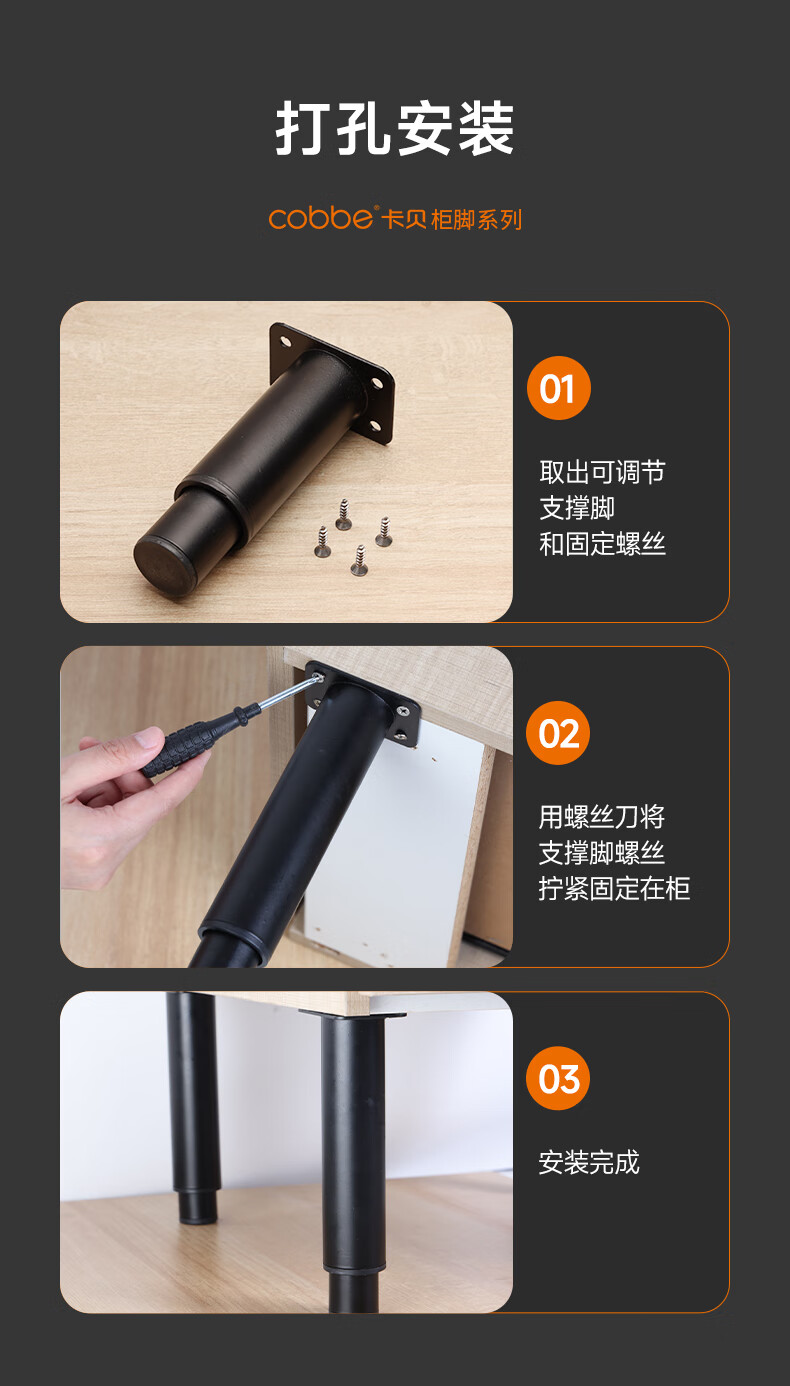 打孔安装

cobbe® 卡贝柜脚系列

01

取出可调节
支撑脚
和固定螺丝

02

用螺丝刀将
支撑脚螺丝
拧紧固定在柜

03

安装完成