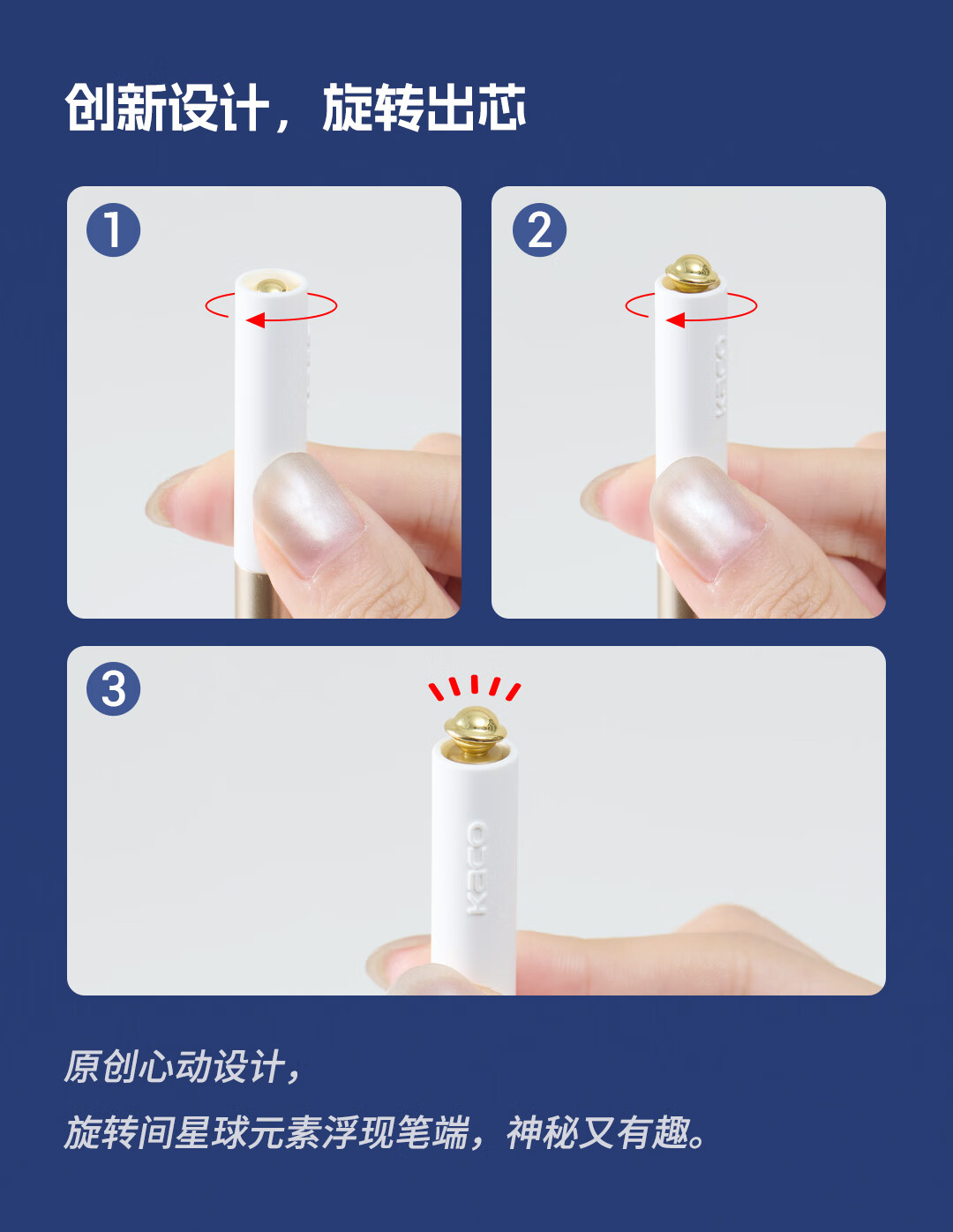 创新设计，旋转出芯

1

2

KACO

3

KACO

原创心动设计，

旋转间星球元素浮现笔端，神秘又有趣。