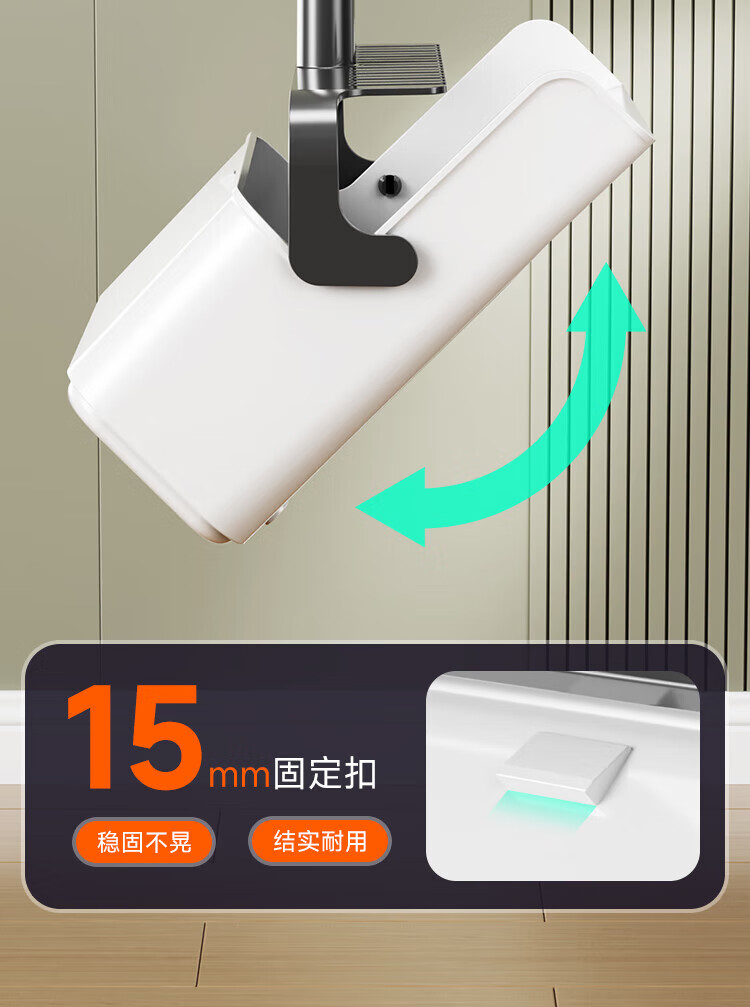 15mm固定扣

稳固不晃

结实耐用