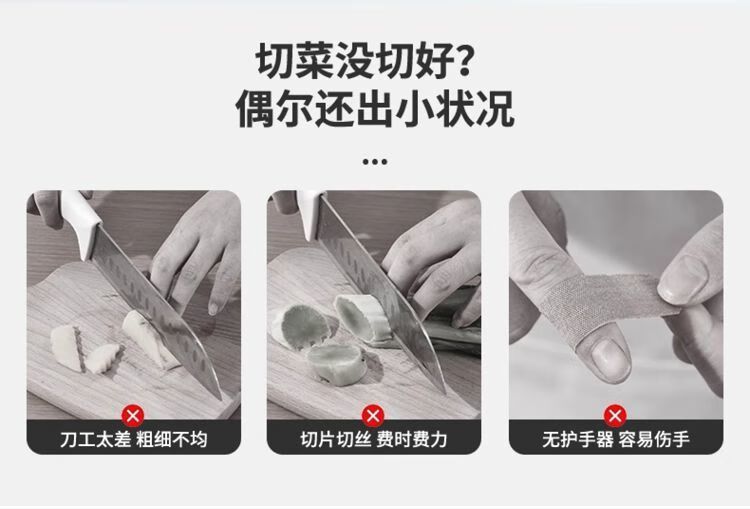 切菜没切好?
偶尔还出小状况
...

刀工太差 粗细不均

切片切丝 费时费力

无护手器 容易伤手