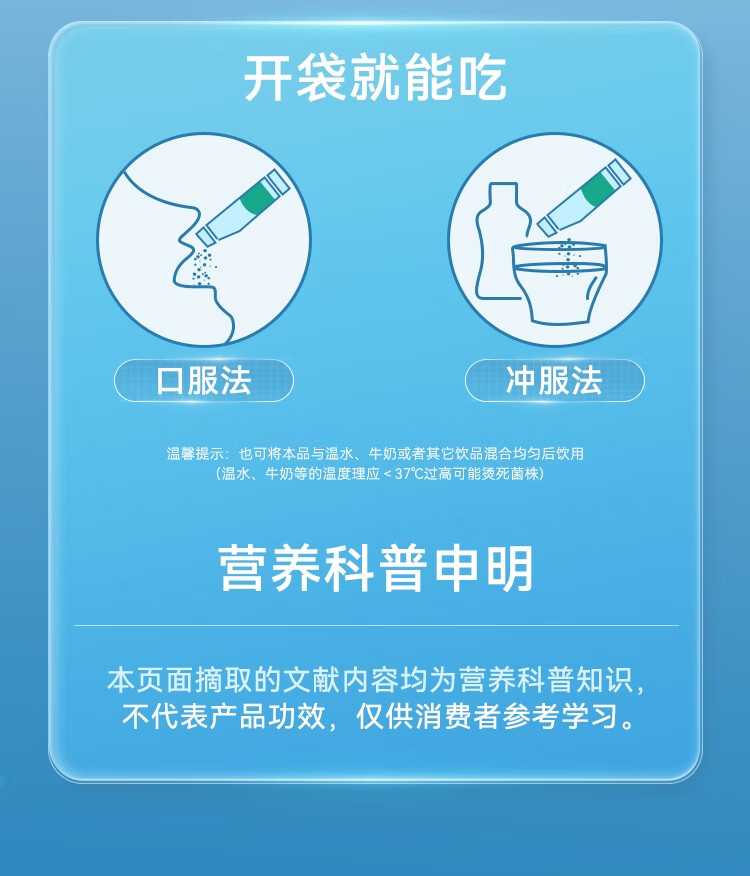 开袋就能吃

口服法

冲服法

温馨提示：也可将本品与温水、牛奶或者其它饮品混合均匀后饮用
（温水、牛奶等的温度理应＜37℃过高可能烫死菌株）

营养科普申明

本页面摘取的文献内容均为营养科普知识，不代表产品功效，仅供消费者参考学习。