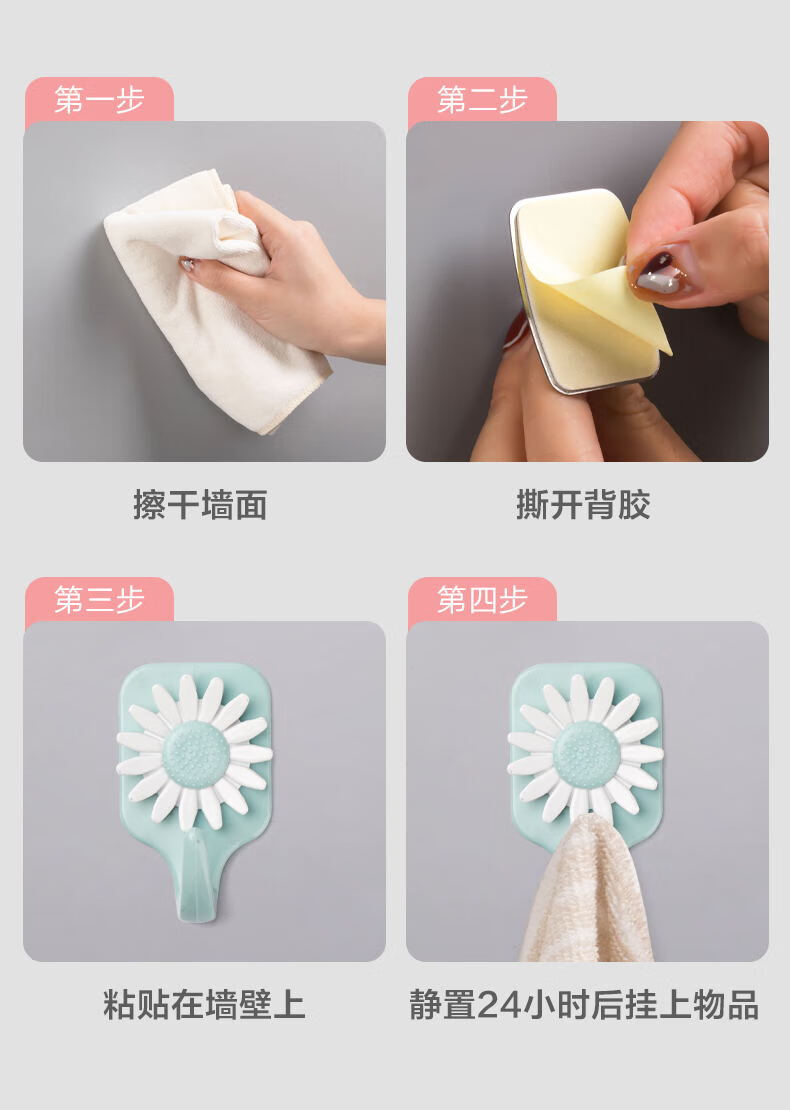 第一步

擦干墙面

第二步

撕开背胶

第三步

粘贴在墙壁上

第四步

静置24小时后挂上物品