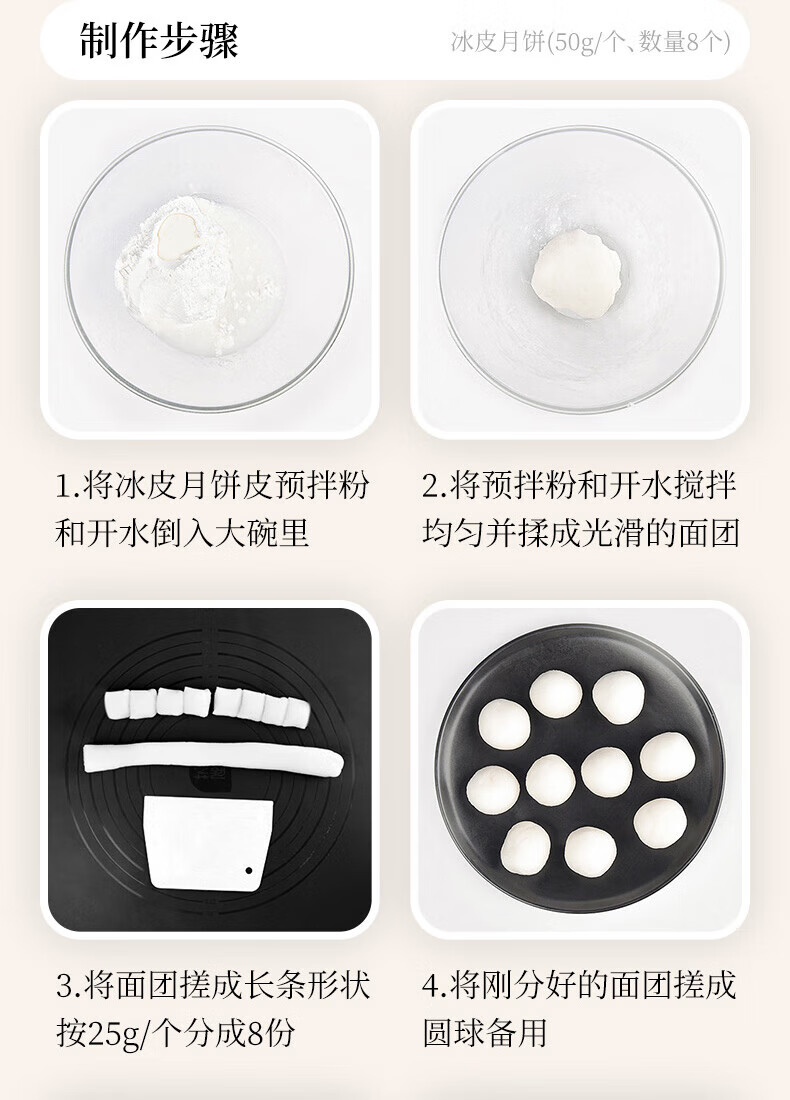 制作步骤

冰皮月饼(50g/个、数量8个)

1.将冰皮月饼皮预拌粉和开水倒入大碗里

2.将预拌粉和开水搅拌均匀并揉成光滑的面团

3.将面团搓成长条形状按25g/个分成8份

4.将刚分好的面团搓成圆球备用