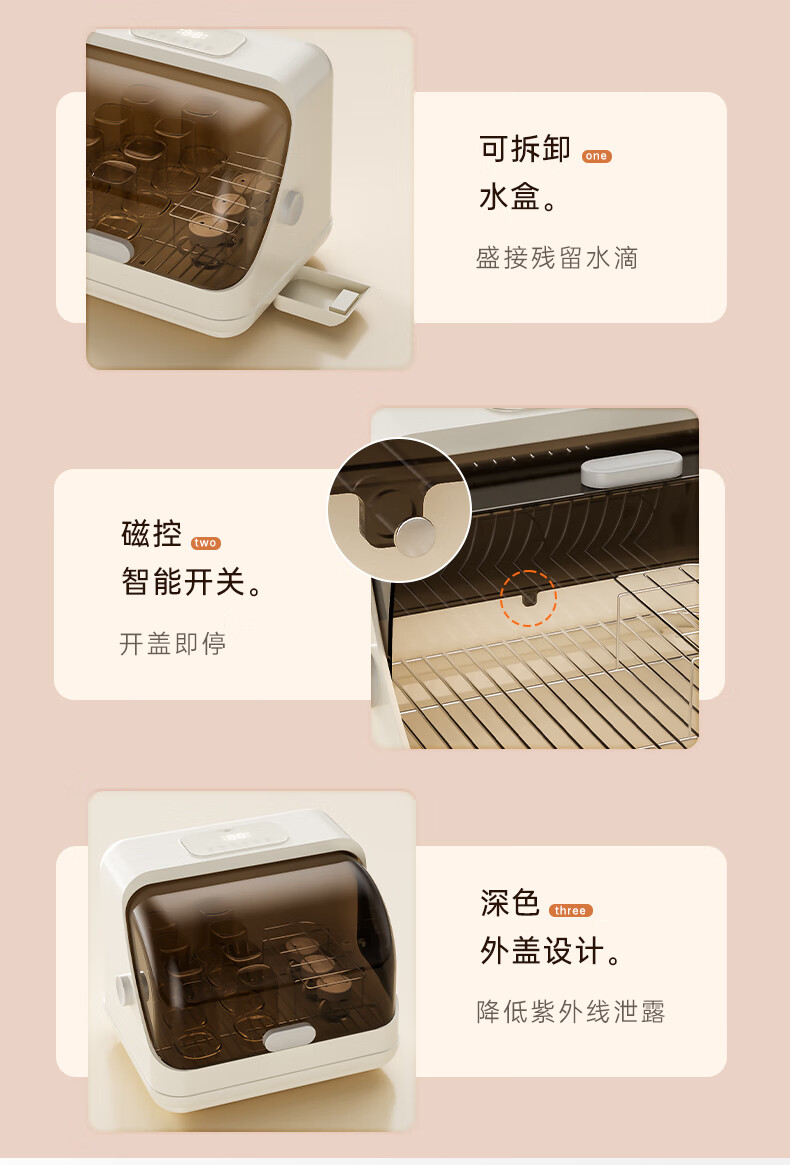 可拆卸 one
水盒。

盛接残留水滴

磁控 two
智能开关。

开盖即停

深色 three
外盖设计。

降低紫外线泄露