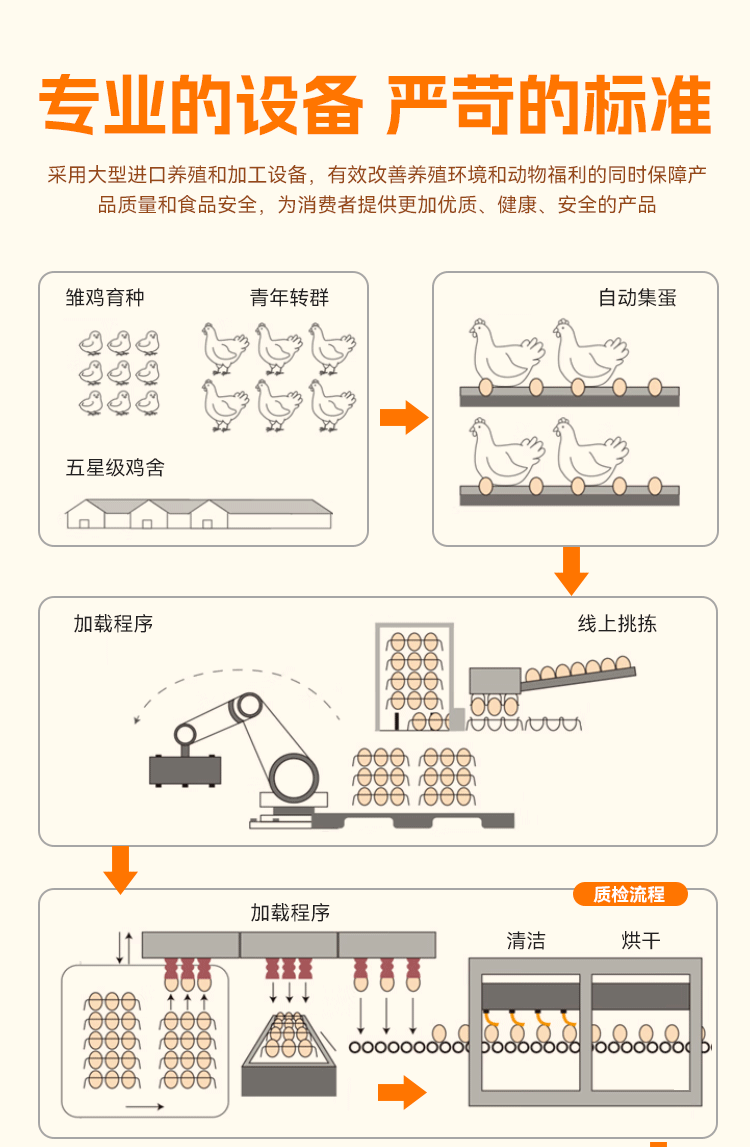 专业的设备 严苛的标准

采用大型进口养殖和加工设备，有效改善养殖环境和动物福利的同时保障产品质量和食品安全，为消费者提供更加优质、健康、安全的产品

雏鸡育种

青年转群

五星级鸡舍

自动集蛋

加载程序

线上挑拣

质检流程

加载程序

清洁

烘干