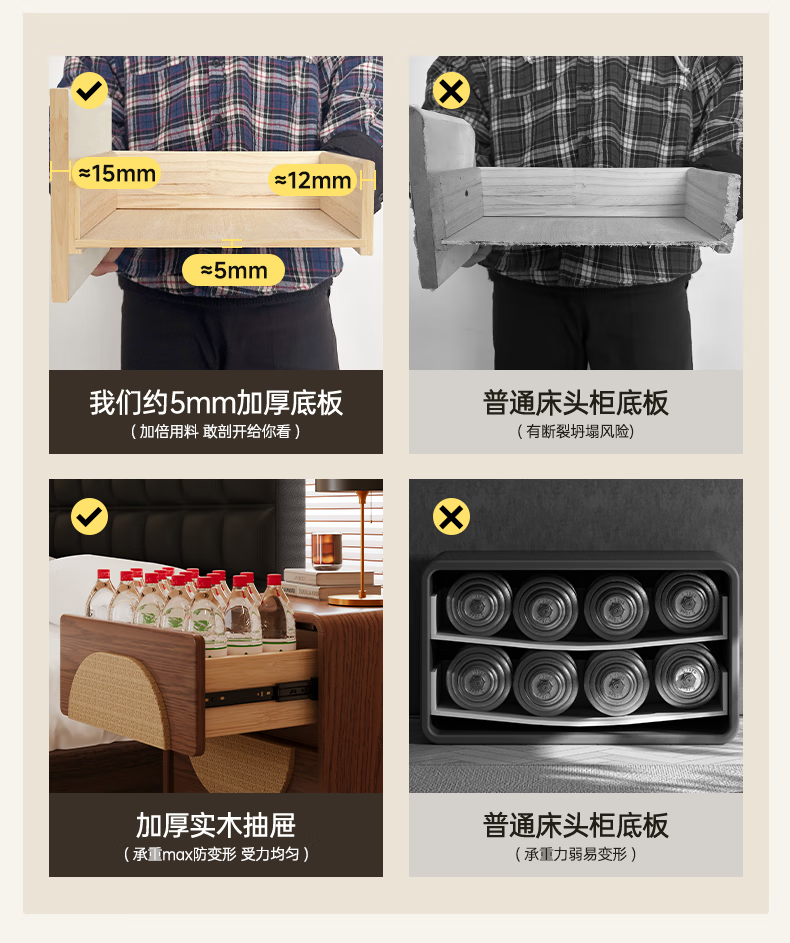 ≈15mm
≈12mm
≈5mm

我们约5mm加厚底板
（加倍用料 敢剖开给你看）

普通床头柜底板
（有断裂坍塌风险）

加厚实木抽屉
（承重max防变形 受力均匀）

普通床头柜底板
（承重力弱易变形）