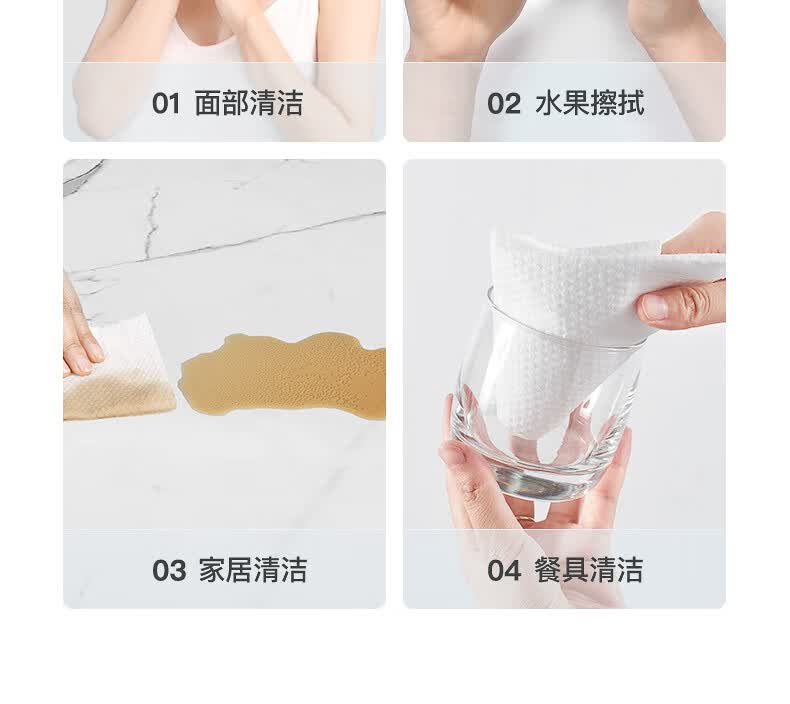 01 面部清洁

02 水果擦拭

03 家居清洁

04 餐具清洁