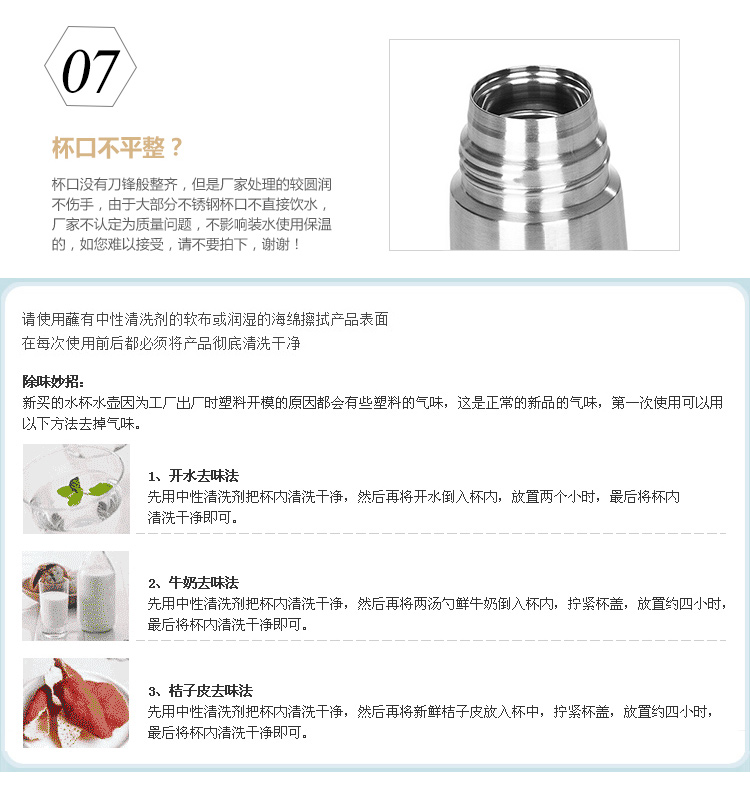 07

杯口不平整？

杯口没有刀锋般整齐，但是厂家处理的较圆润不伤手，由于大部分不锈钢杯口不直接饮水，厂家不认定为质量问题，不影响装水使用保温的，如您难以接受，请不要拍下，谢谢！

请使用蘸有中性清洗剂的软布或润湿的海绵擦拭产品表面
在每次使用前后都必须将产品彻底清洗干净

除味妙招：
新买的水杯水壶因为工厂出厂时塑料开模的原因都会有些塑料的气味，这是正常的新品的气味，第一次使用可以用以下方法去掉气味。

1、开水去味法
先用中性清洗剂把杯内清洗干净，然后再将开水倒入杯内，放置两个小时，最后将杯内清洗干净即可。

2、牛奶去味法
先用中性清洗剂把杯内清洗干净，然后再将两汤勺鲜牛奶倒入杯内，拧紧杯盖，放置约四小时，最后将杯内清洗干净即可。

3、桔子皮去味法
先用中性清洗剂把杯内清洗干净，然后再将新鲜桔子皮放入杯中，拧紧杯盖，放置约四小时，最后将杯内清洗干净即可。