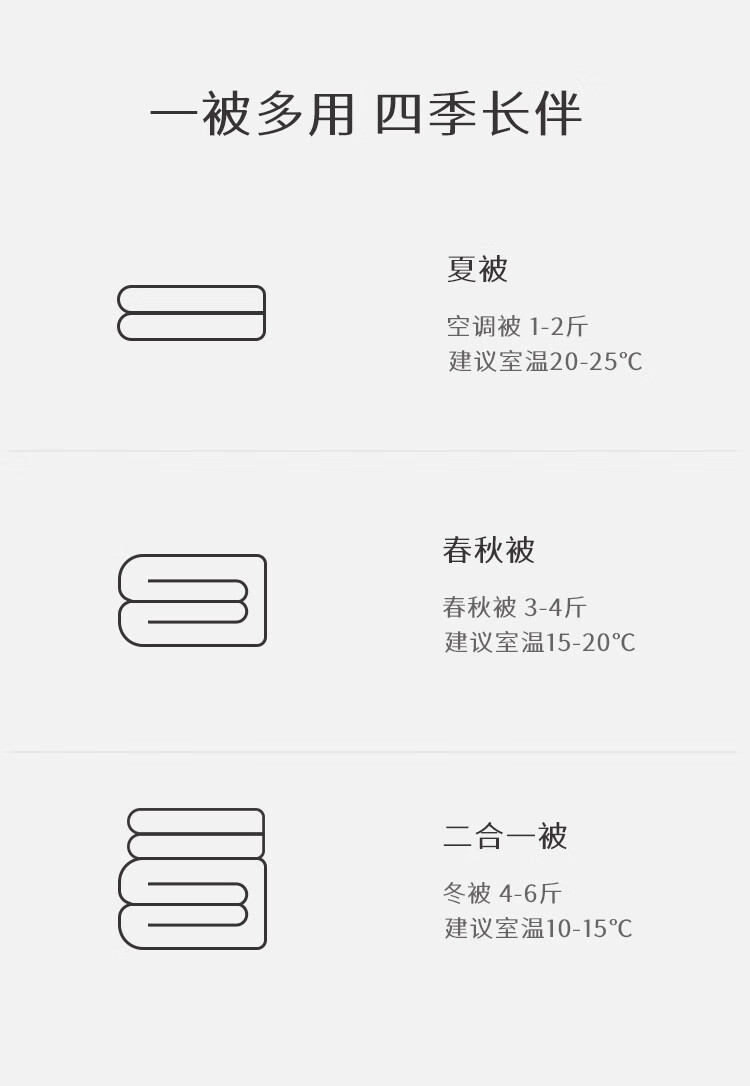 一被多用 四季长伴

夏被

空调被 1-2斤
建议室温20-25℃

春秋被

春秋被 3-4斤
建议室温15-20℃

二合一被

冬被 4-6斤
建议室温10-15℃