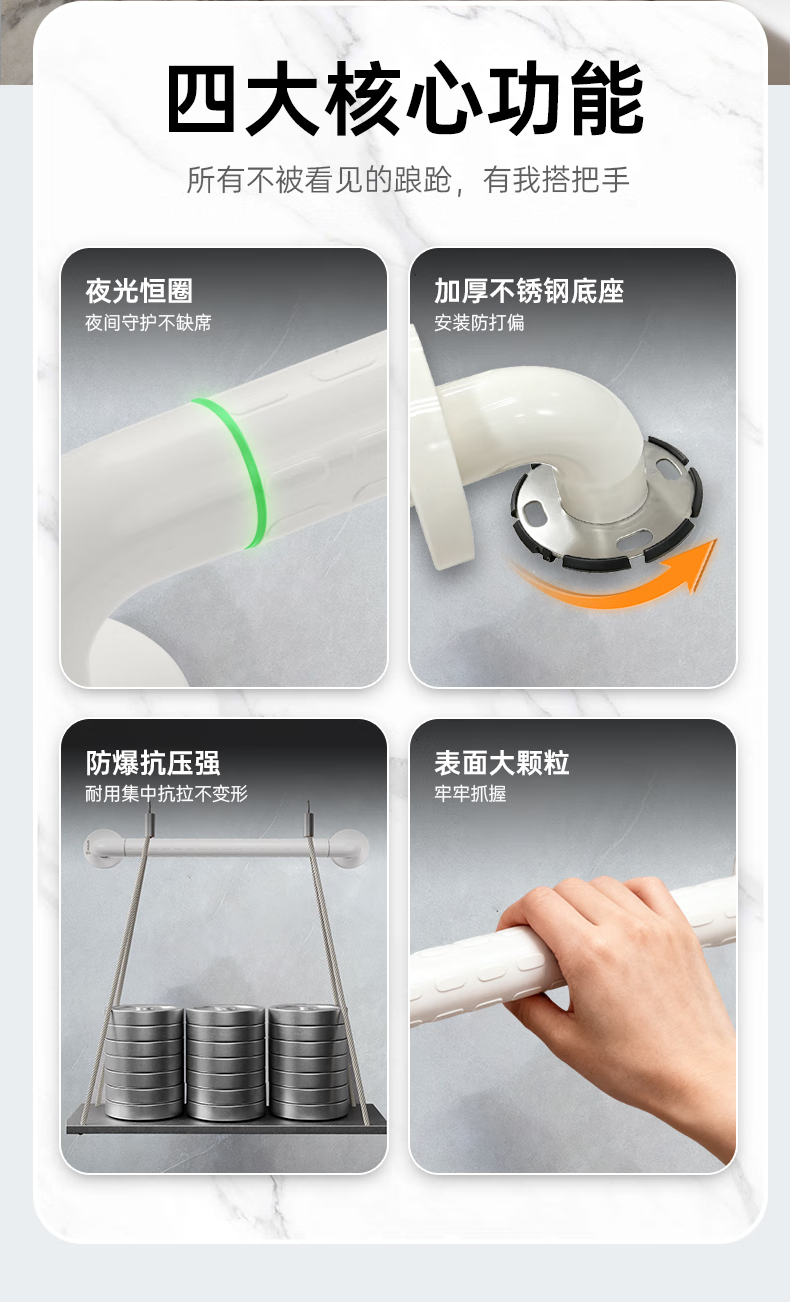 四大核心功能

所有不被看见的踉跄，有我搭把手

夜光恒圈
夜间守护不缺席

加厚不锈钢底座
安装防打偏

防爆抗压强
耐用集中抗拉不变形

表面大颗粒
牢牢抓握