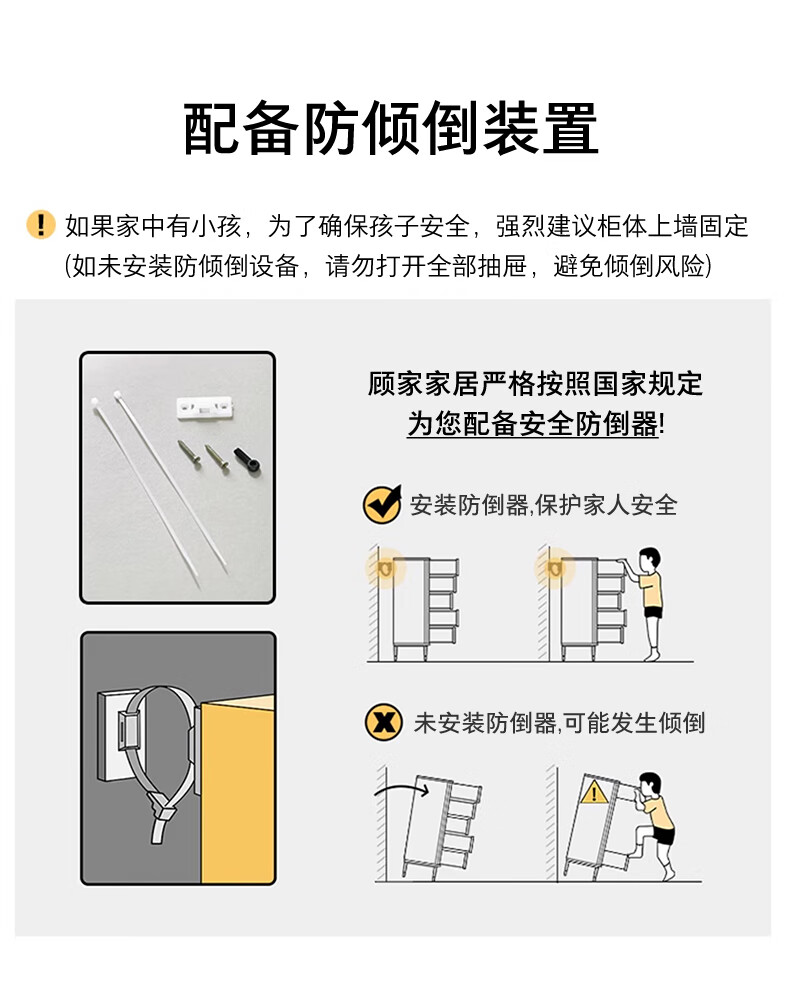 配备防倾倒装置

! 如果家中有小孩，为了确保孩子安全，强烈建议柜体上墙固定
(如未安装防倾倒设备，请勿打开全部抽屉，避免倾倒风险)

顾家家居严格按照国家规定
为您配备安全防倒器!

安装防倒器,保护家人安全

未安装防倒器,可能发生倾倒