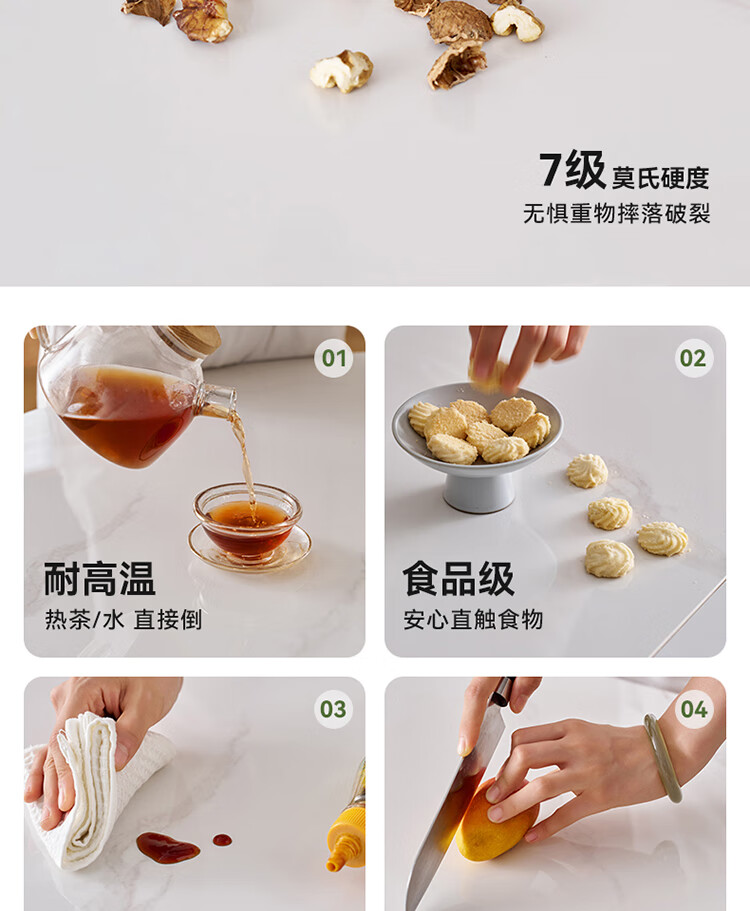 7级 莫氏硬度
无惧重物摔落破裂

01
耐高温
热茶/水 直接倒

02
食品级
安心直触食物

03

04