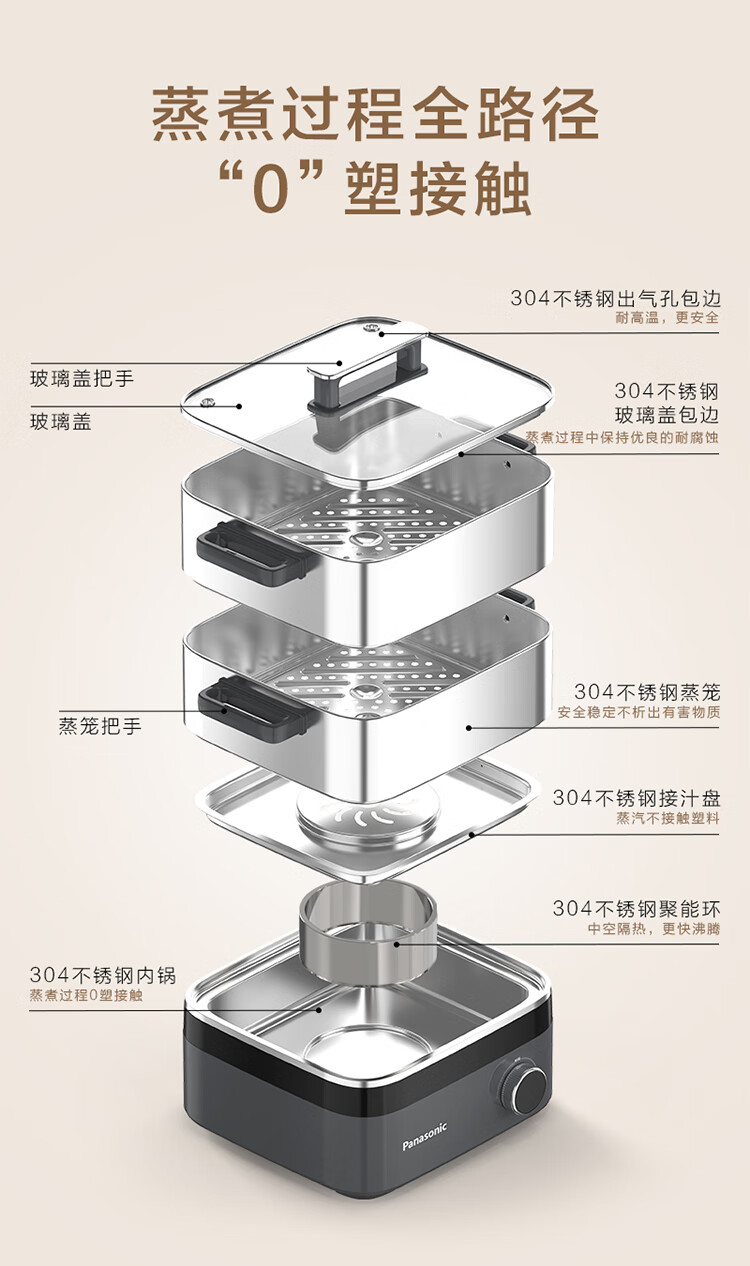 蒸煮过程全路径
“0”塑接触

304不锈钢出气孔包边
耐高温，更安全

玻璃盖把手

玻璃盖

304不锈钢
玻璃盖包边
蒸煮过程中保持优良的耐腐蚀

304不锈钢蒸笼
安全稳定不析出有害物质

蒸笼把手

304不锈钢接汁盘
蒸汽不接触塑料

304不锈钢聚能环
中空隔热，更快沸腾

304不锈钢内锅
蒸煮过程0塑接触

Panasonic