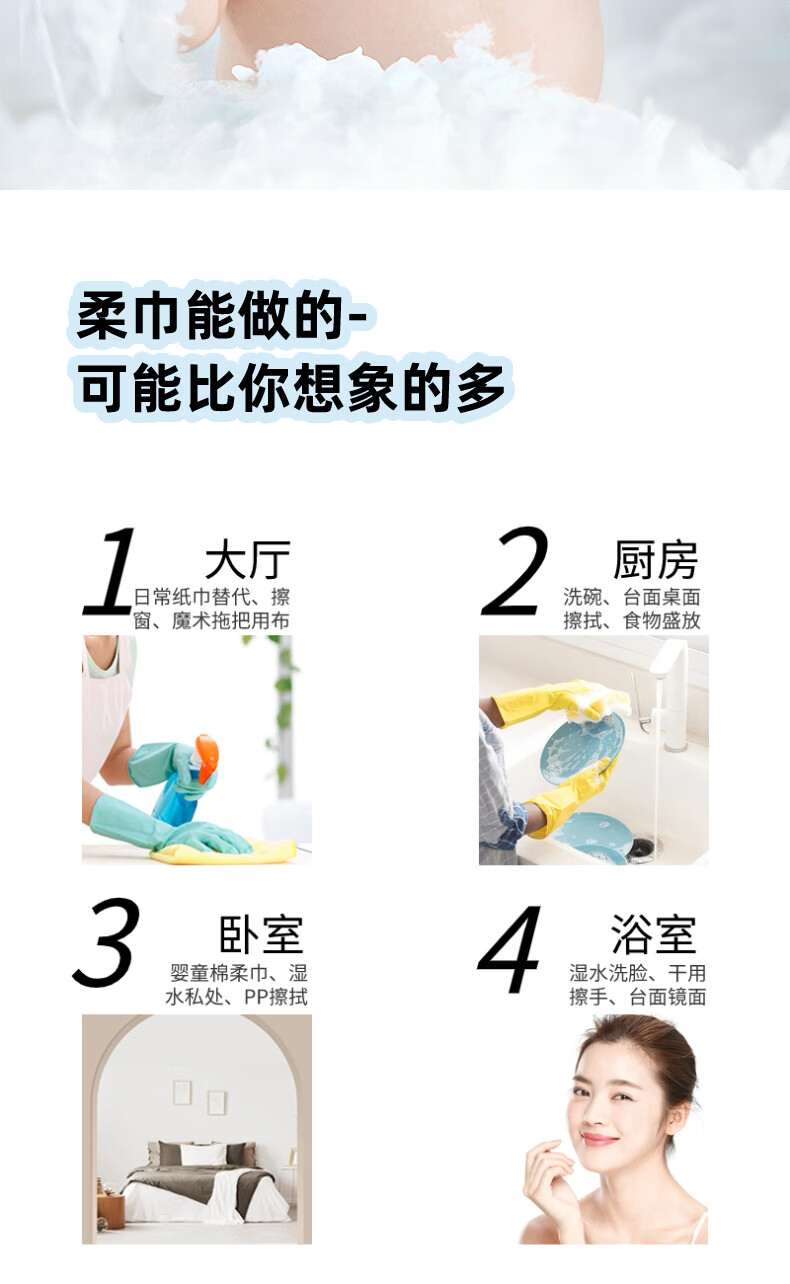 柔巾能做的-
可能比你想象的多

1 大厅
日常纸巾替代、擦窗、魔术拖把用布

2 厨房
洗碗、台面桌面擦拭、食物盛放

3 卧室
婴童棉柔巾、湿水私处、PP擦拭

4 浴室
湿水洗脸、干用擦手、台面镜面