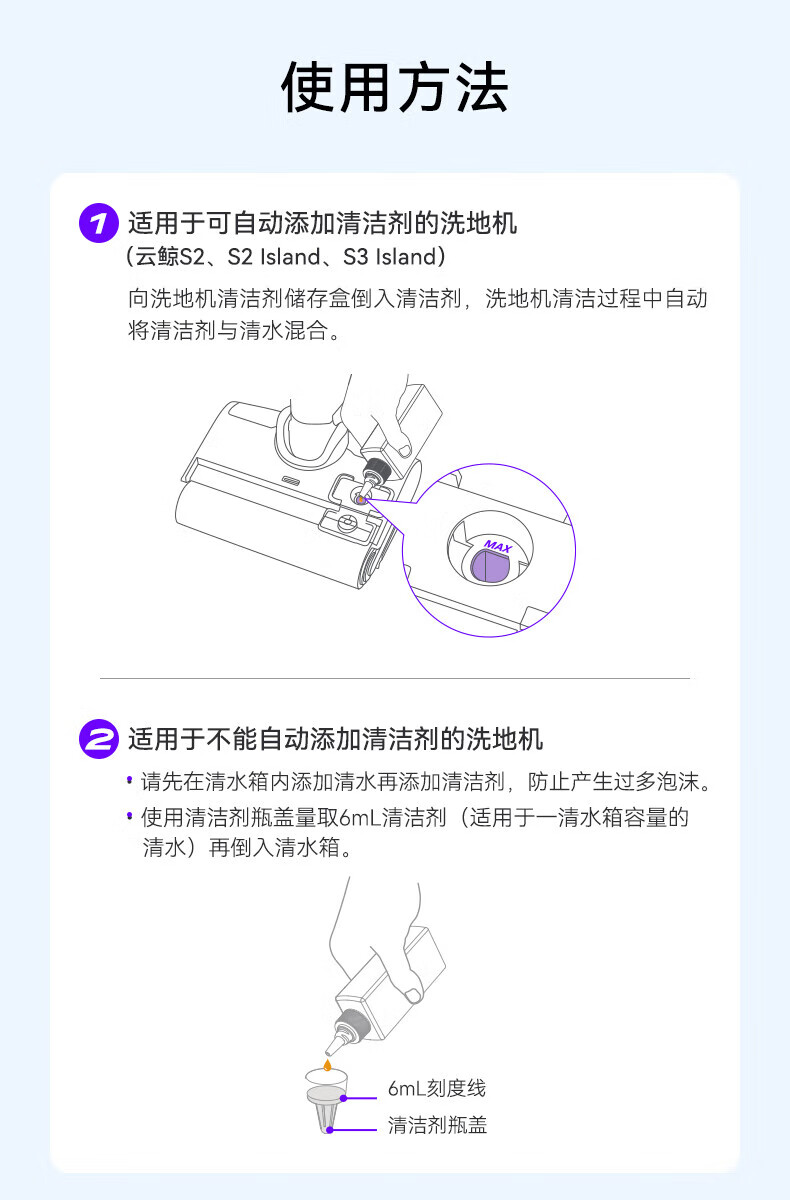 使用方法

1 适用于可自动添加清洁剂的洗地机
（云鲸S2、S2 Island、S3 Island）

向洗地机清洁剂储存盒倒入清洁剂，洗地机清洁过程中自动将清洁剂与清水混合。

MAX

2 适用于不能自动添加清洁剂的洗地机

• 请先在清水箱内添加清水再添加清洁剂，防止产生过多泡沫。
• 使用清洁剂瓶盖量取6mL清洁剂（适用于一清水箱容量的清水）再倒入清水箱。

6mL刻度线
清洁剂瓶盖