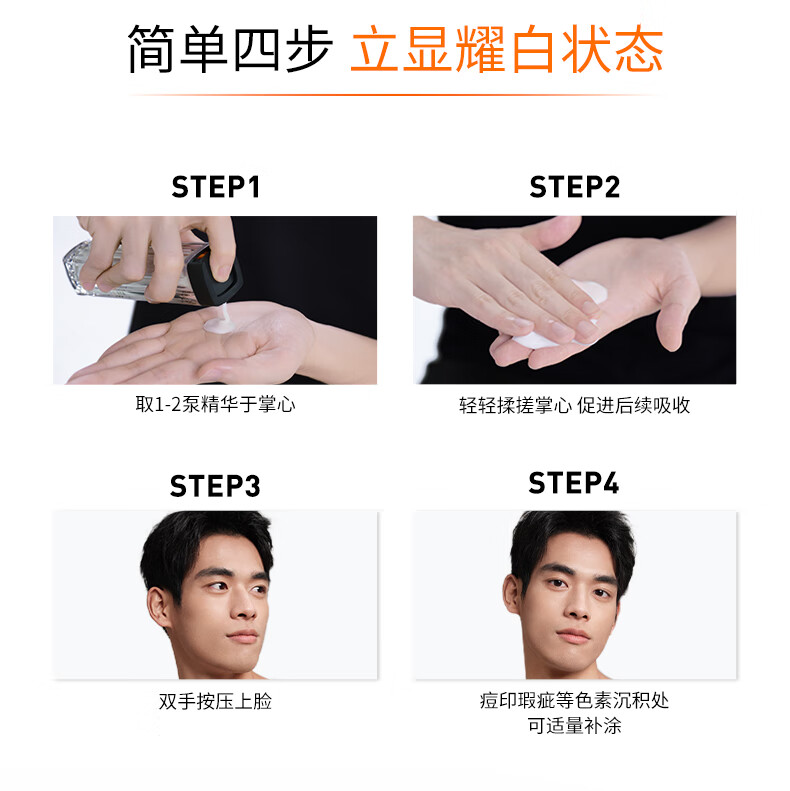 简单四步 立显耀白状态

STEP1

取1-2泵精华于掌心

STEP2

轻轻揉搓掌心 促进后续吸收

STEP3

双手按压上脸

STEP4

痘印瑕疵等色素沉积处
可适量补涂