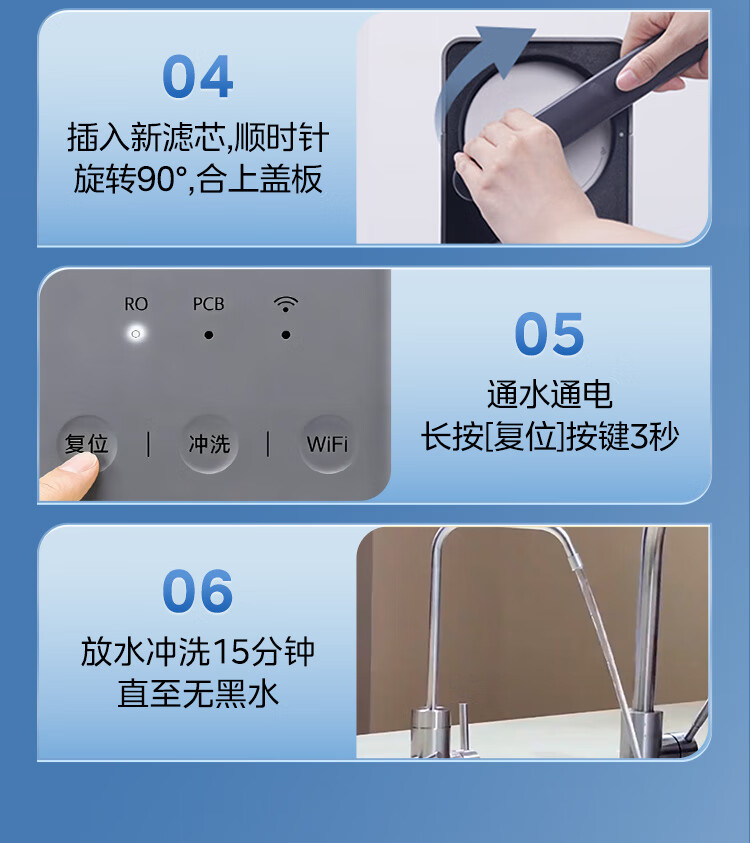 04
插入新滤芯,顺时针旋转90°,合上盖板

RO PCB

复位 | 冲洗 | WiFi

05
通水通电
长按[复位]按键3秒

06
放水冲洗15分钟
直至无黑水