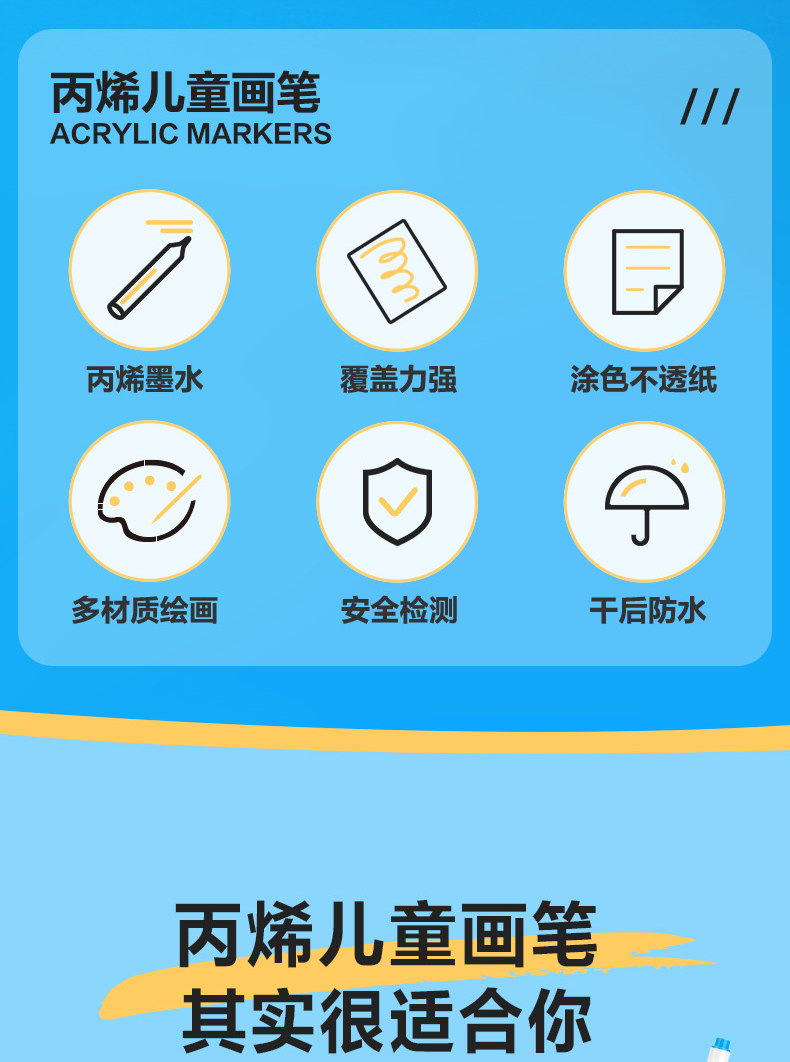 丙烯儿童画笔
ACRYLIC MARKERS

///

丙烯墨水

覆盖力强

涂色不透纸

多材质绘画

安全检测

干后防水

丙烯儿童画笔
其实很适合你