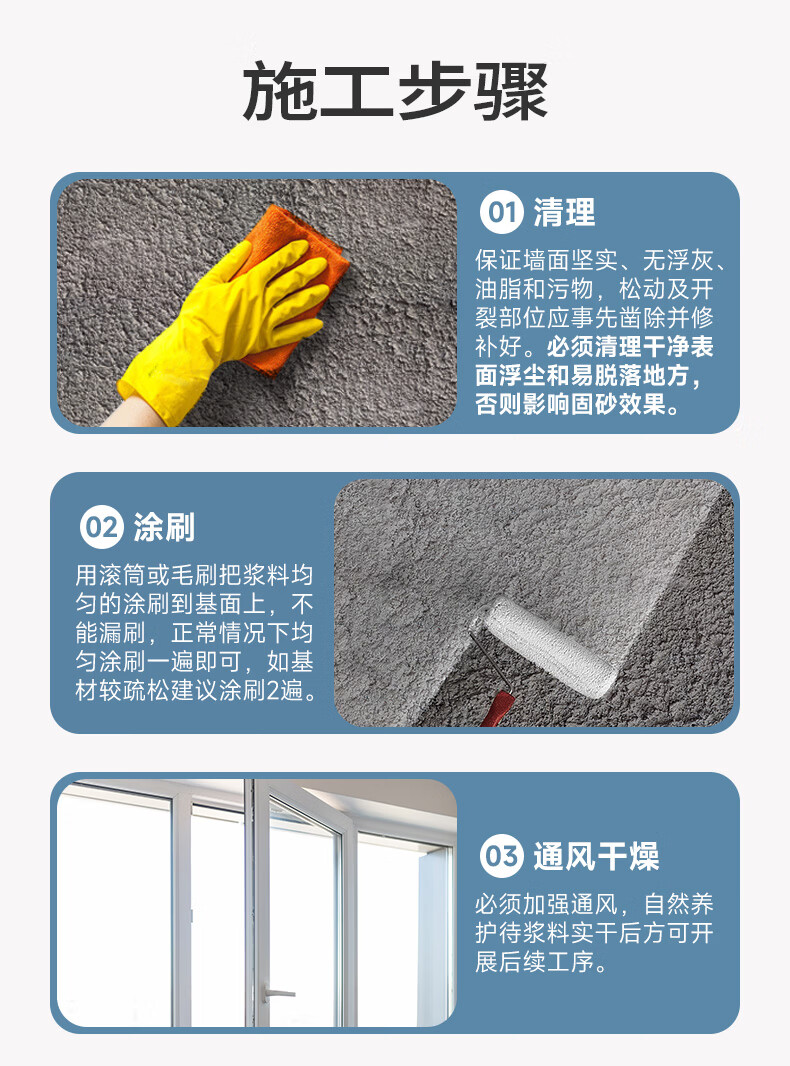 施工步骤

01 清理

保证墙面坚实、无浮灰、油脂和污物，松动及开裂部位应事先凿除并修补好。必须清理干净表面浮尘和易脱落地方，否则影响固砂效果。

02 涂刷

用滚筒或毛刷把浆料均匀的涂刷到基面上，不能漏刷，正常情况下均匀涂刷一遍即可，如基材较疏松建议涂刷2遍。

03 通风干燥

必须加强通风，自然养护待浆料实干后方可开展后续工序。