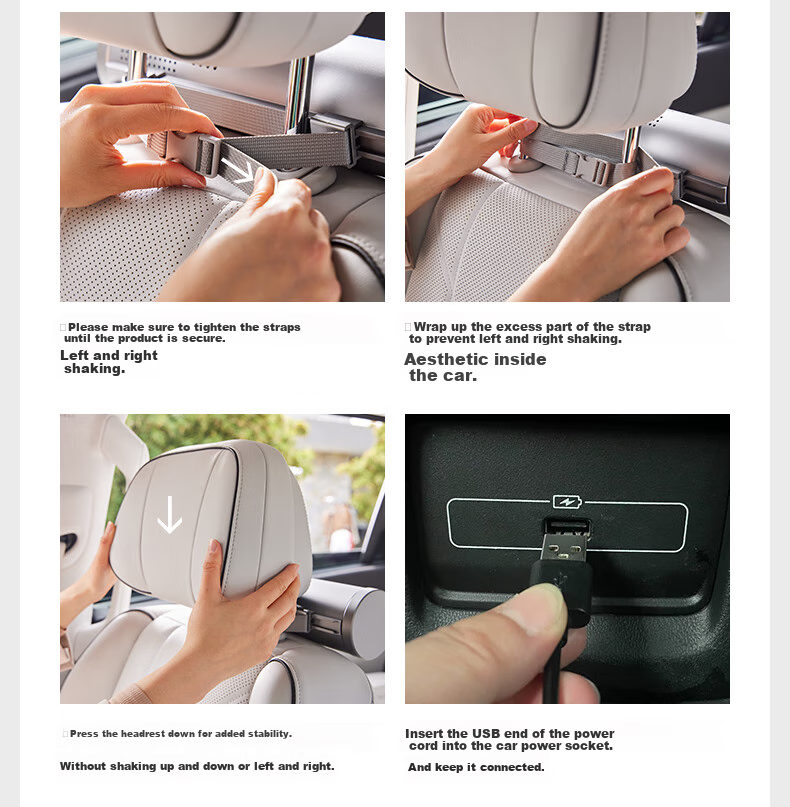 Please make sure to tighten the straps until the product is secure.

Left and right shaking.

Wrap up the excess part of the strap to prevent left and right shaking.

Aesthetic inside the car.

Press the headrest down for added stability.

Without shaking up and down or left and right.

Insert the USB end of the power cord into the car power socket.

And keep it connected.