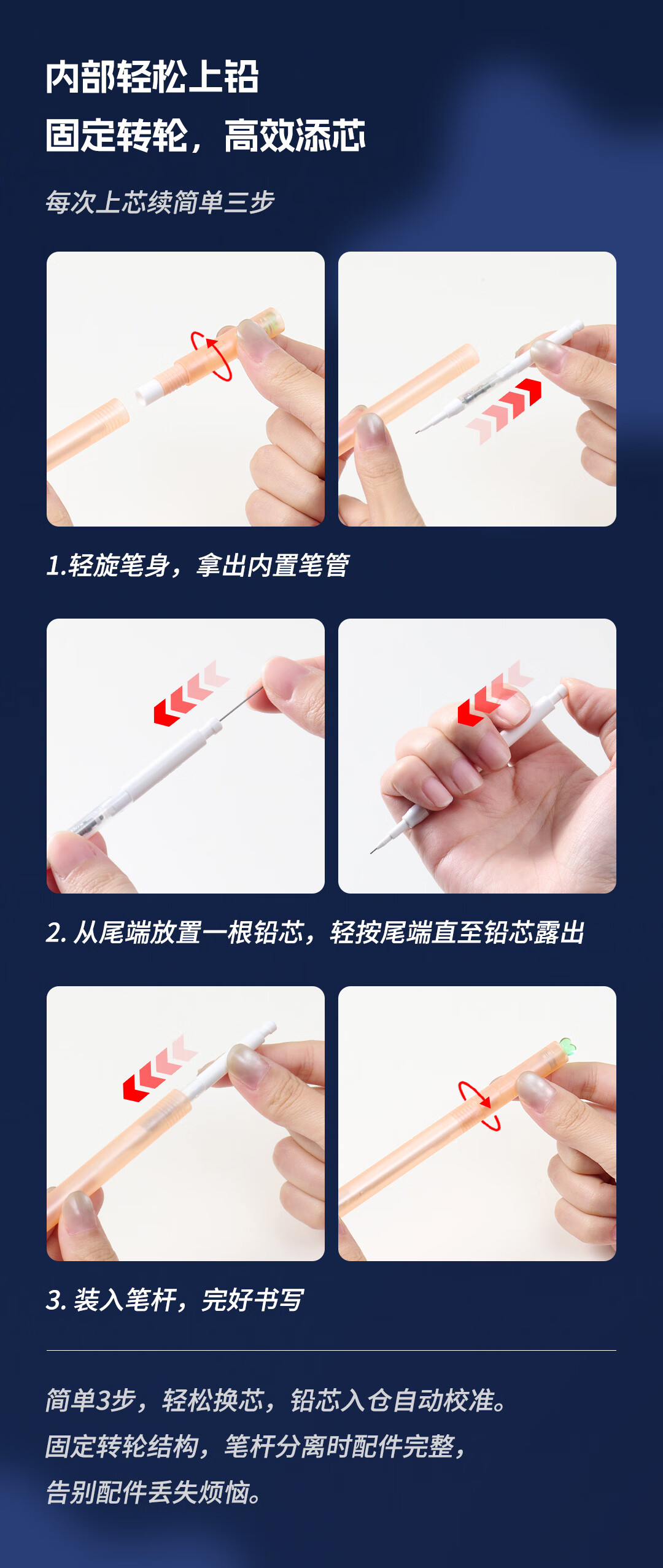 内部轻松上铅
固定转轮，高效添芯

每次上芯续简单三步

1.轻旋笔身，拿出内置笔管

2. 从尾端放置一根铅芯，轻按尾端直至铅芯露出

3. 装入笔杆，完好书写

简单3步，轻松换芯，铅芯入仓自动校准。
固定转轮结构，笔杆分离时配件完整，
告别配件丢失烦恼。