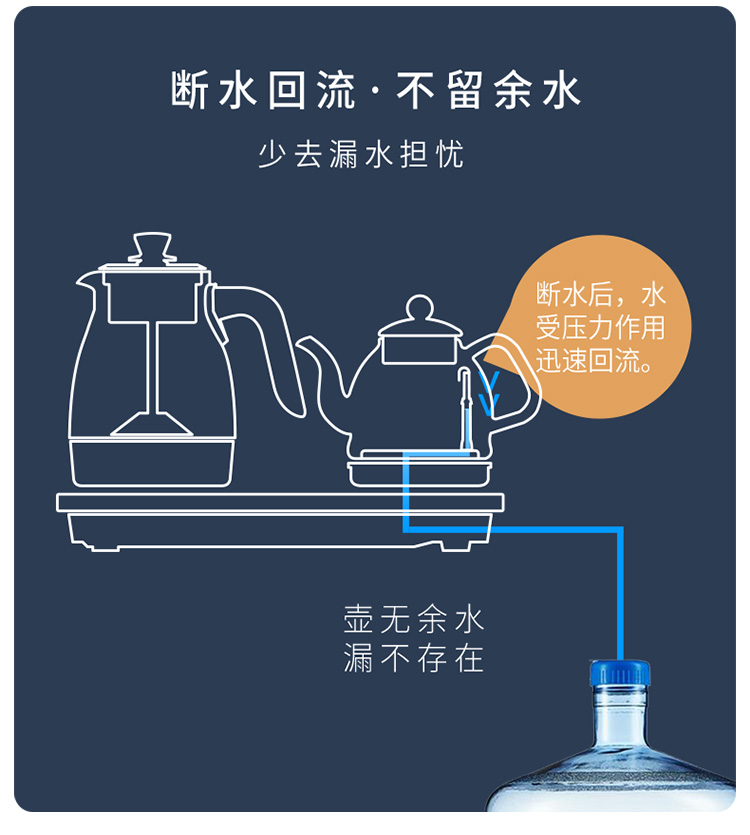 断水回流·不留余水

少去漏水担忧

断水后，水受压力作用迅速回流。

壶无余水
漏不存在