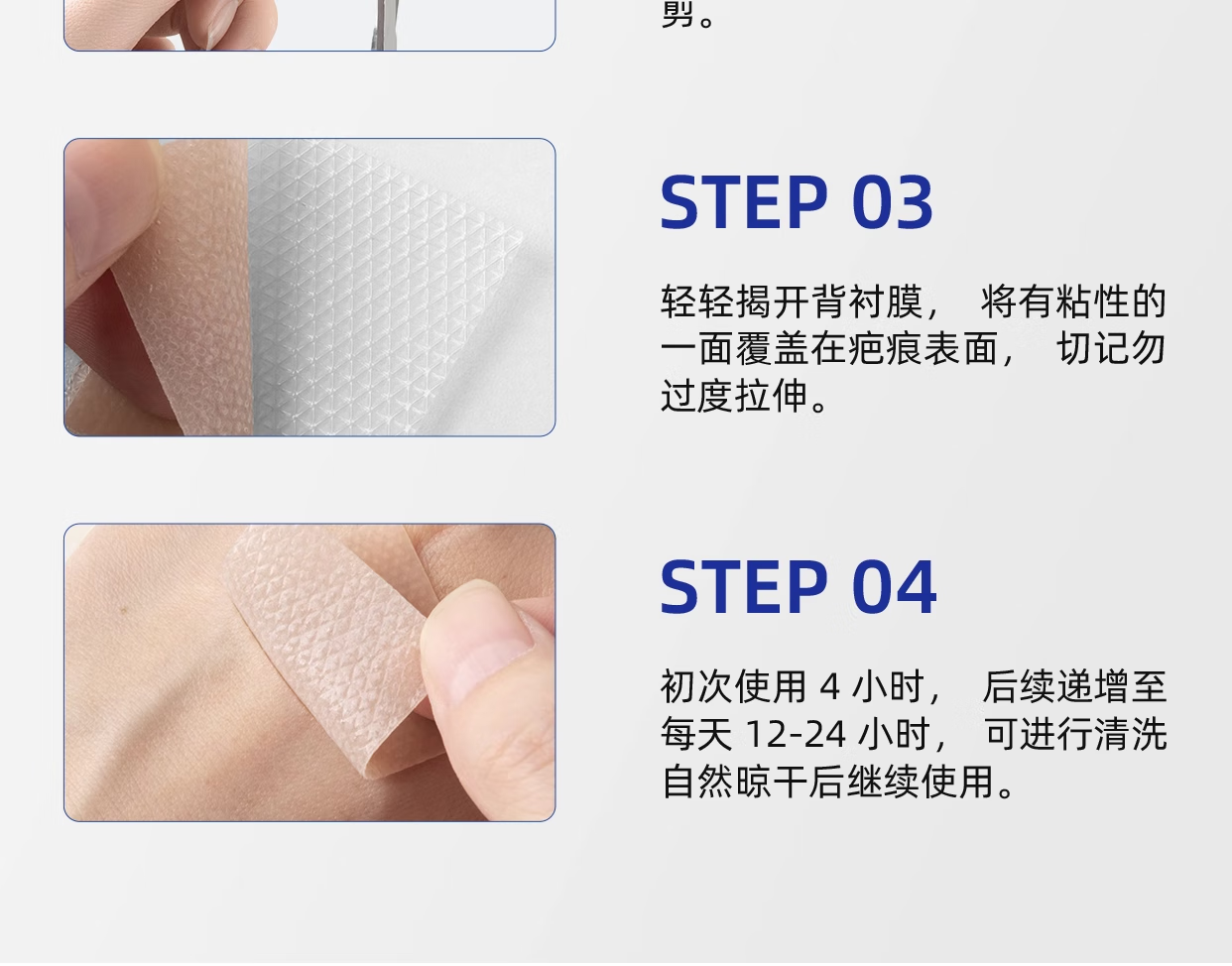 剪。

STEP 03

轻轻揭开背衬膜， 将有粘性的一面覆盖在疤痕表面， 切记勿过度拉伸。

STEP 04

初次使用 4 小时， 后续递增至每天 12-24 小时， 可进行清洗自然晾干后继续使用。