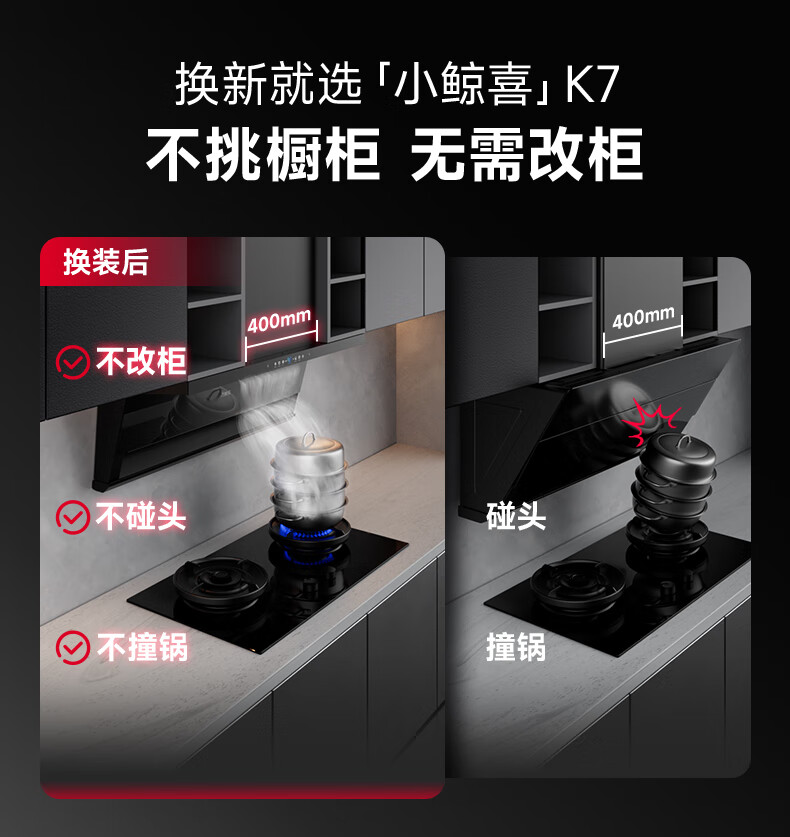 换新就选「小鲸喜」K7
不挑橱柜 无需改柜

换装后

400mm

不改柜

不碰头

不撞锅

400mm

碰头

撞锅