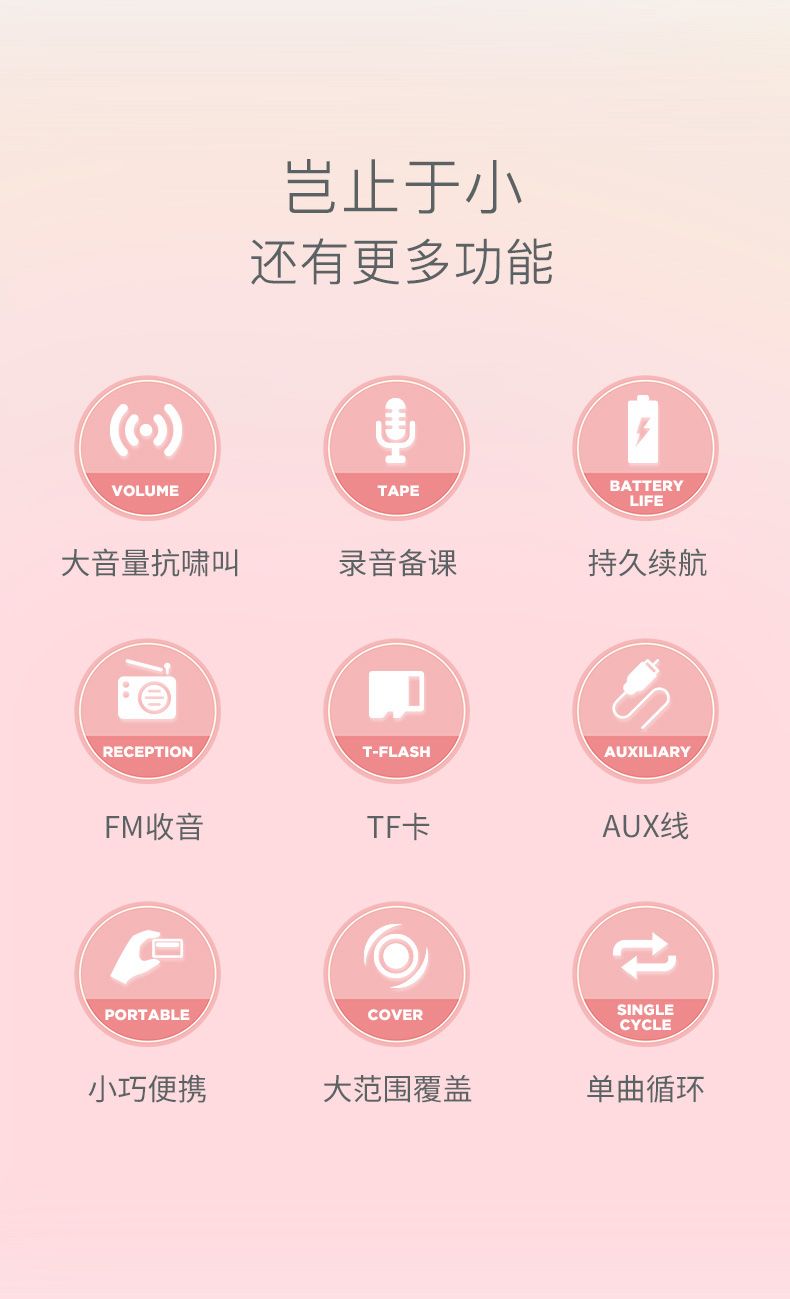 岂止于小
还有更多功能

VOLUME
大音量抗啸叫

TAPE
录音备课

BATTERY LIFE
持久续航

RECEPTION
FM收音

T-FLASH
TF卡

AUXILIARY
AUX线

PORTABLE
小巧便携

COVER
大范围覆盖

SINGLE CYCLE
单曲循环