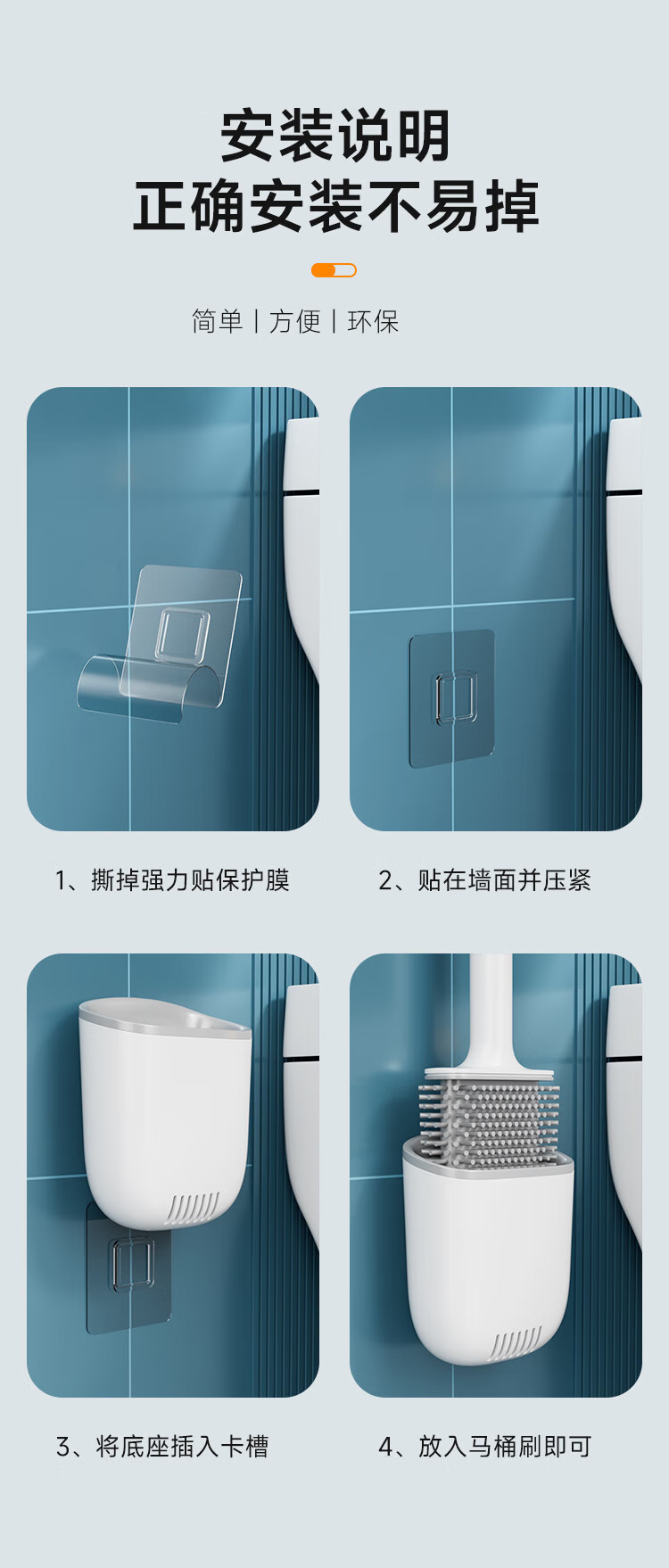 安装说明
正确安装不易掉

简单 | 方便 | 环保

1、撕掉强力贴保护膜

2、贴在墙面并压紧

3、将底座插入卡槽

4、放入马桶刷即可