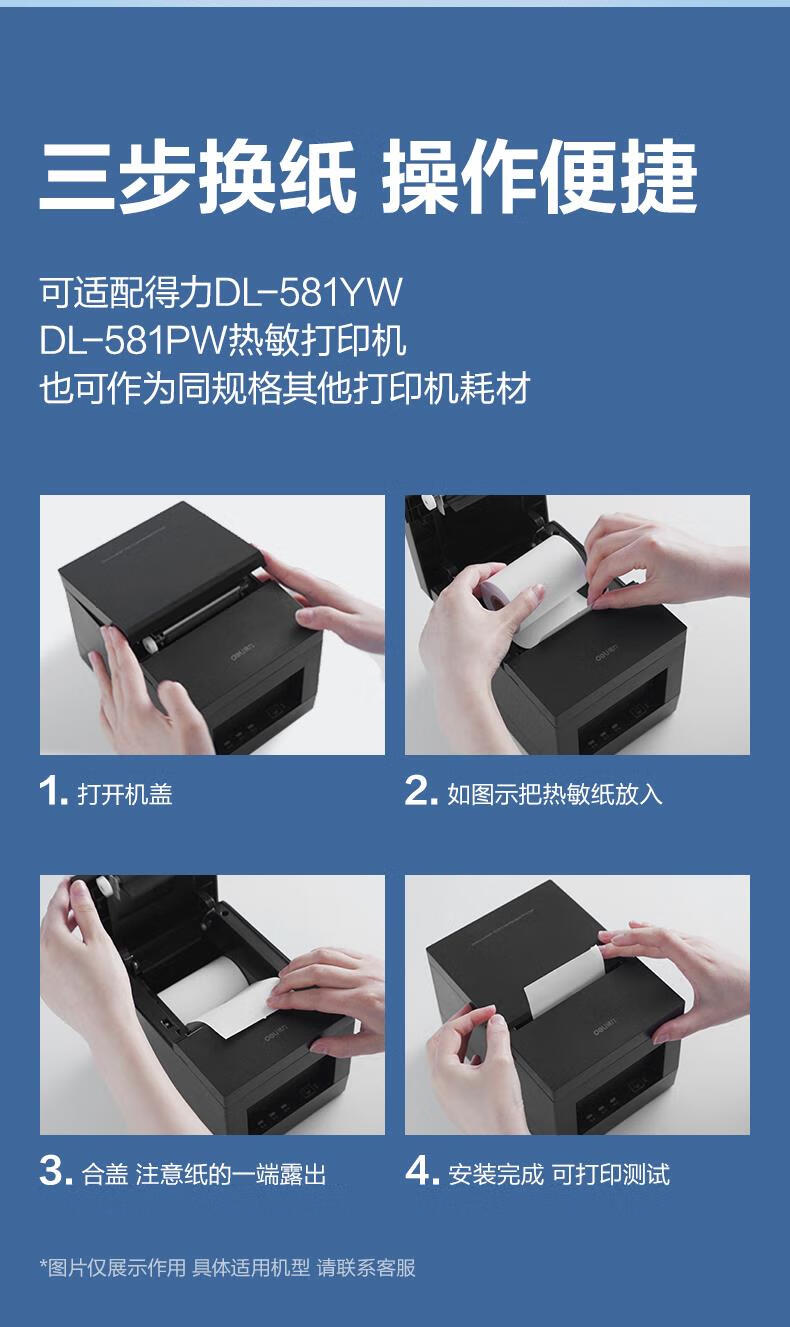 三步换纸 操作便捷

可适配得力DL-581YW
DL-581PW热敏打印机
也可作为同规格其他打印机耗材

deli

1. 打开机盖

deli

2. 如图示把热敏纸放入

deli

3. 合盖 注意纸的一端露出

deli

4. 安装完成 可打印测试

*图片仅展示作用 具体适用机型 请联系客服