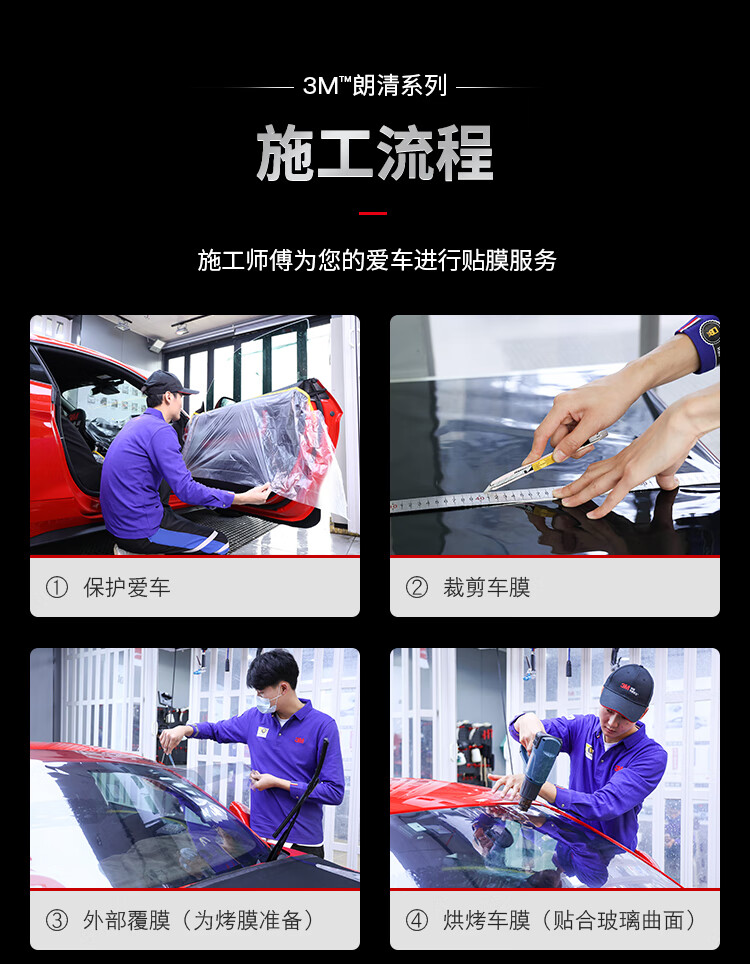 3M™朗清系列

施工流程

施工师傅为您的爱车进行贴膜服务

① 保护爱车

② 裁剪车膜

③ 外部覆膜（为烤膜准备）

④ 烘烤车膜（贴合玻璃曲面）