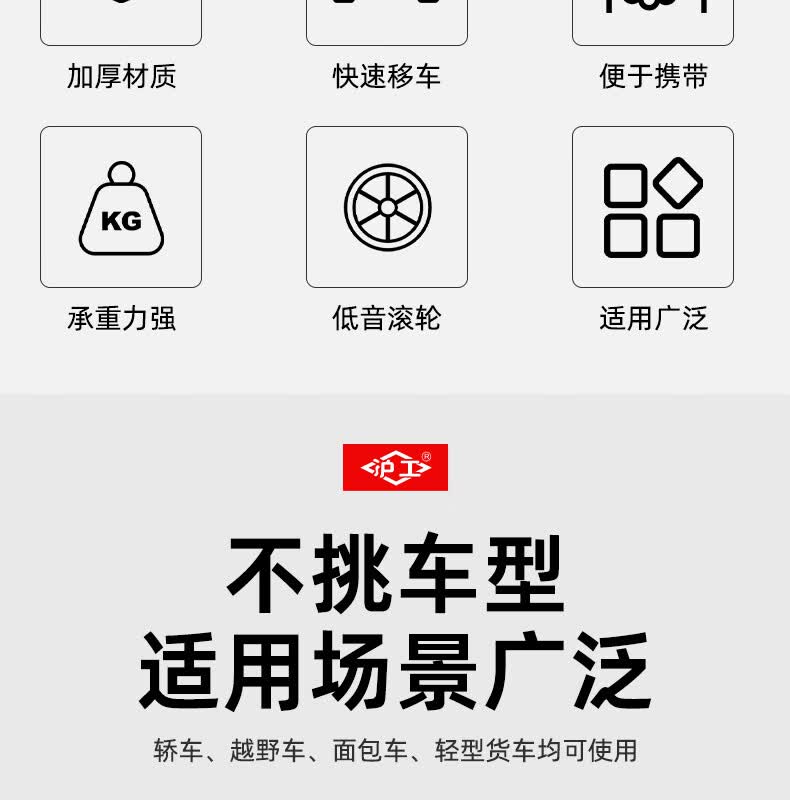 加厚材质 快速移车 便于携带

KG

承重力强 低音滚轮 适用广泛

沪工®

不挑车型
适用场景广泛

轿车、越野车、面包车、轻型货车均可使用