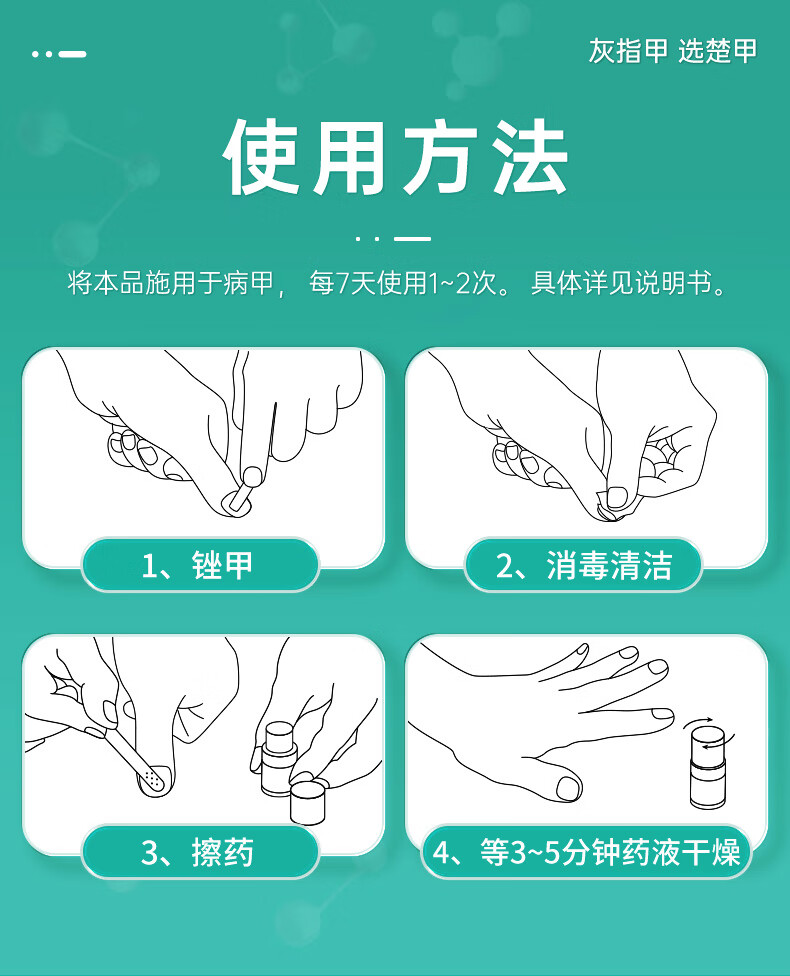 灰指甲 选楚甲

使用方法

将本品施用于病甲， 每7天使用1~2次。 具体详见说明书。

1、锉甲

2、消毒清洁

3、擦药

4、等3~5分钟药液干燥