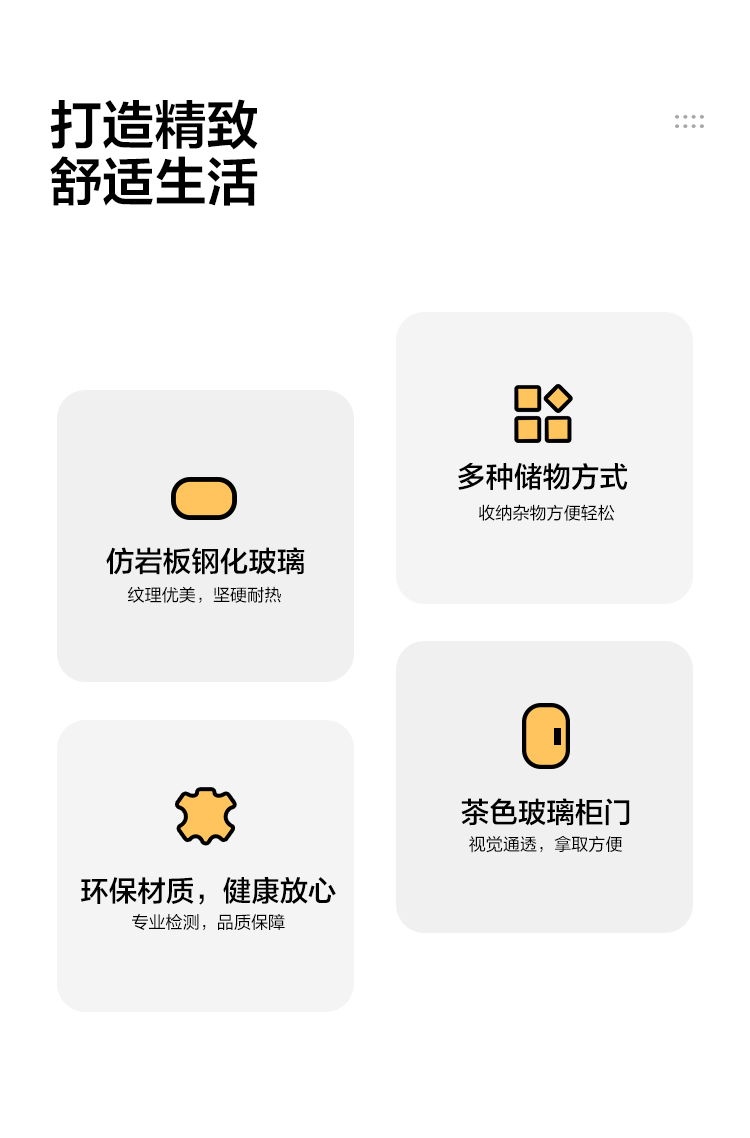 打造精致
舒适生活

仿岩板钢化玻璃
纹理优美，坚硬耐热

环保材质，健康放心
专业检测，品质保障

多种储物方式
收纳杂物方便轻松

茶色玻璃柜门
视觉通透，拿取方便