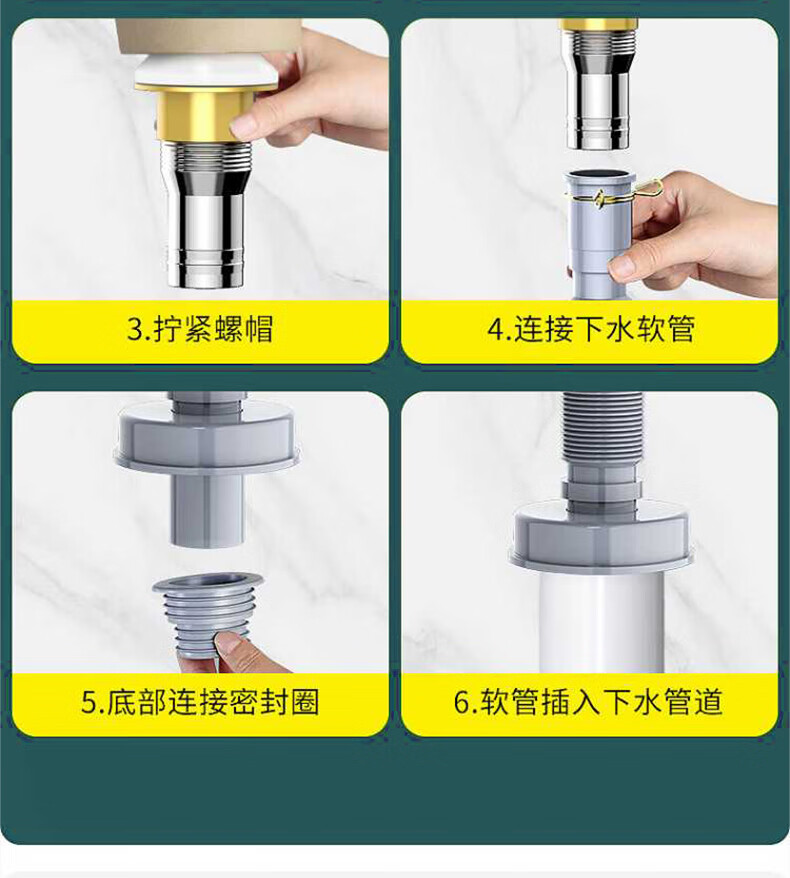 3.拧紧螺帽

4.连接下水软管

5.底部连接密封圈

6.软管插入下水管道