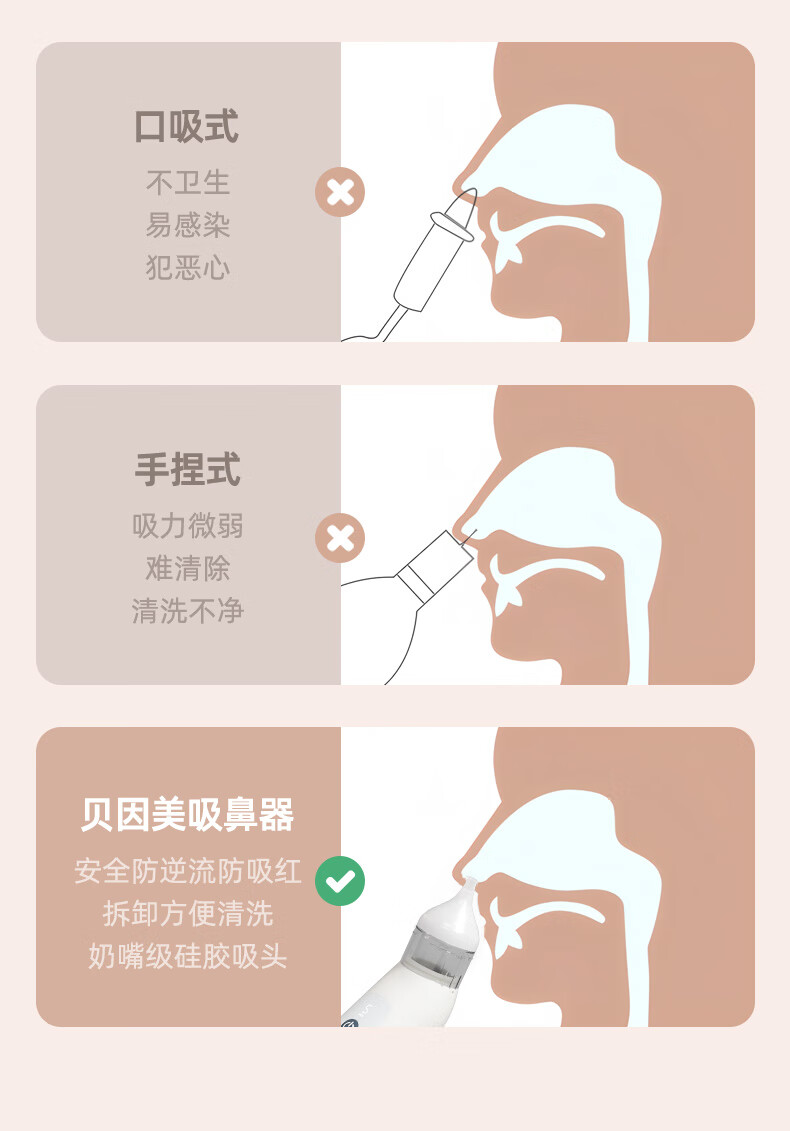 口吸式

不卫生
易感染
犯恶心

手捏式

吸力微弱
难清除
清洗不净

贝因美吸鼻器

安全防逆流防吸红
拆卸方便清洗
奶嘴级硅胶吸头