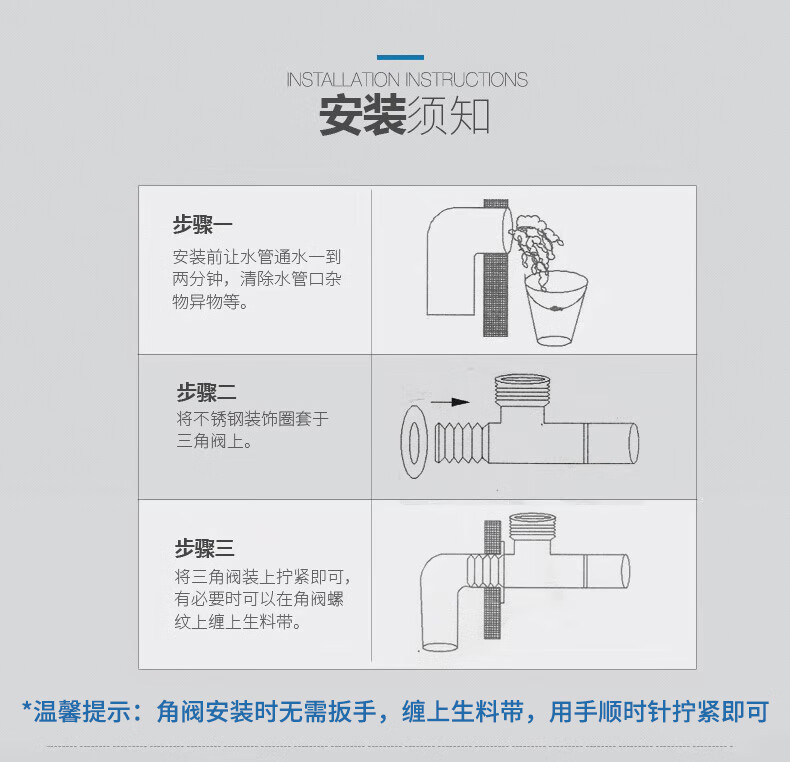 INSTALLATION INSTRUCTIONS
安装须知

步骤一
安装前让水管通水一到两分钟，清除水管口杂物异物等。

步骤二
将不锈钢装饰圈套于三角阀上。

步骤三
将三角阀装上拧紧即可，有必要时可以在角阀螺纹上缠上生料带。

*温馨提示：角阀安装时无需扳手，缠上生料带，用手顺时针拧紧即可