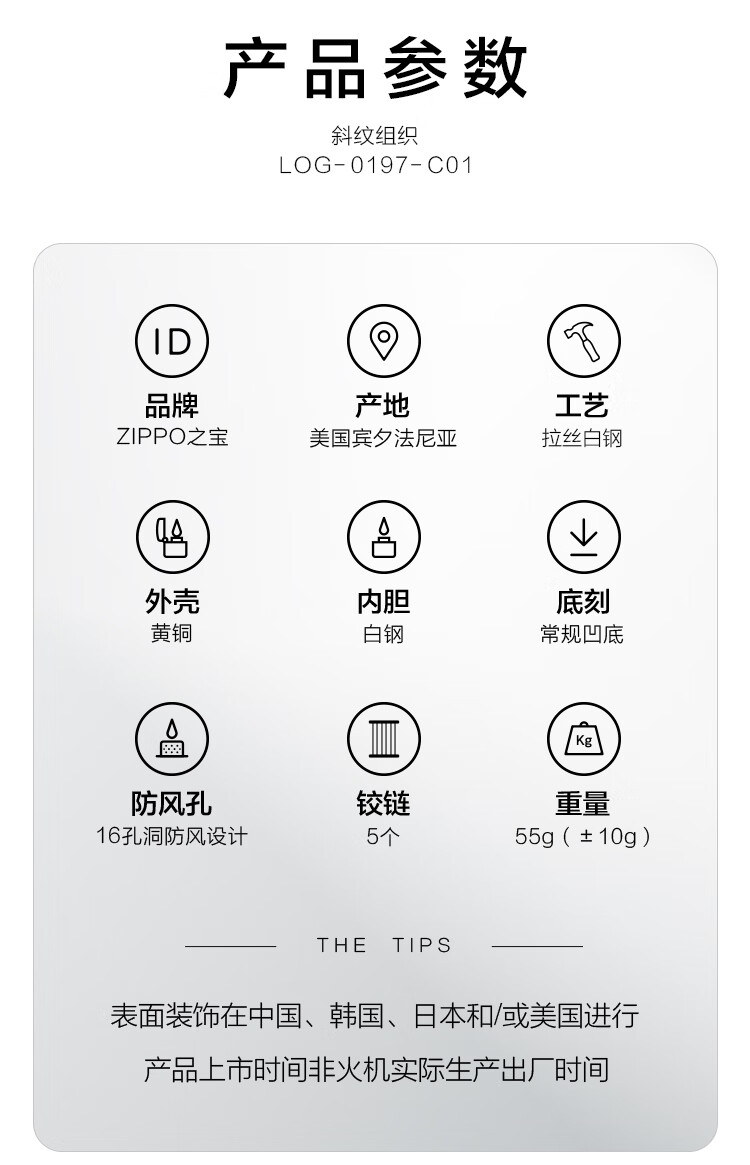 产品参数

斜纹组织
LOG-0197-C01

ID

品牌
ZIPPO之宝

产地
美国宾夕法尼亚

工艺
拉丝白钢

外壳
黄铜

内胆
白钢

底刻
常规凹底

防风孔
16孔洞防风设计

铰链
5个

Kg

重量
55g（±10g）

THE TIPS

表面装饰在中国、韩国、日本和/或美国进行

产品上市时间非火机实际生产出厂时间