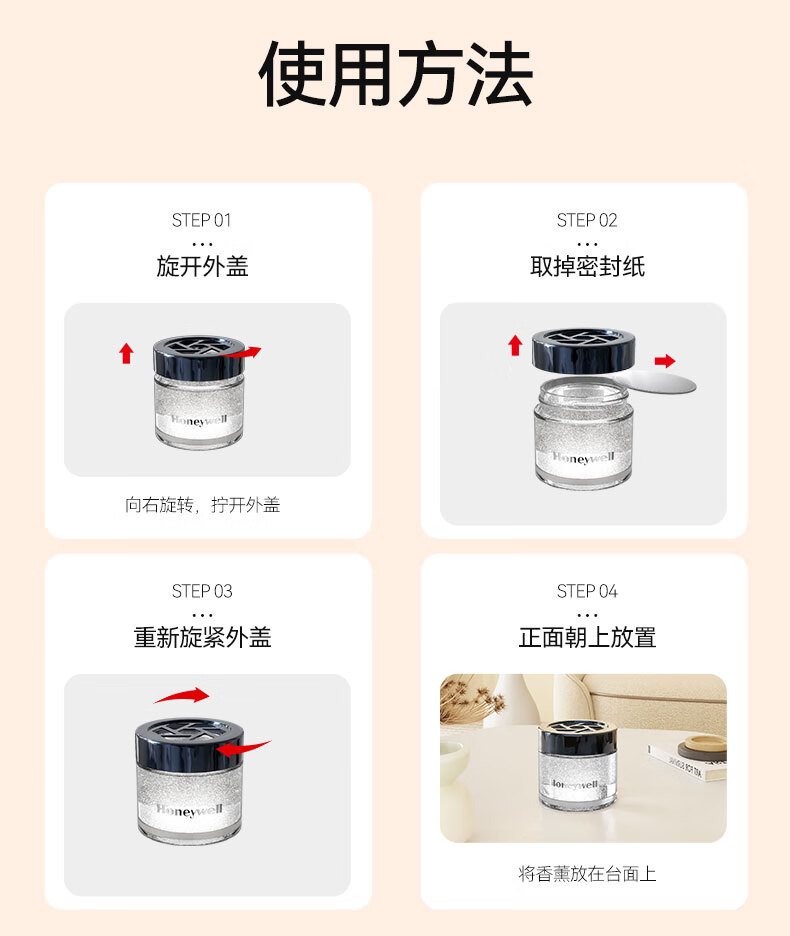 使用方法

STEP 01
...
旋开外盖

Honeywell

向右旋转，拧开外盖

STEP 02
...
取掉密封纸

Honeywell

STEP 03
...
重新旋紧外盖

Honeywell

STEP 04
...
正面朝上放置

Honeywell

将香薰放在台面上